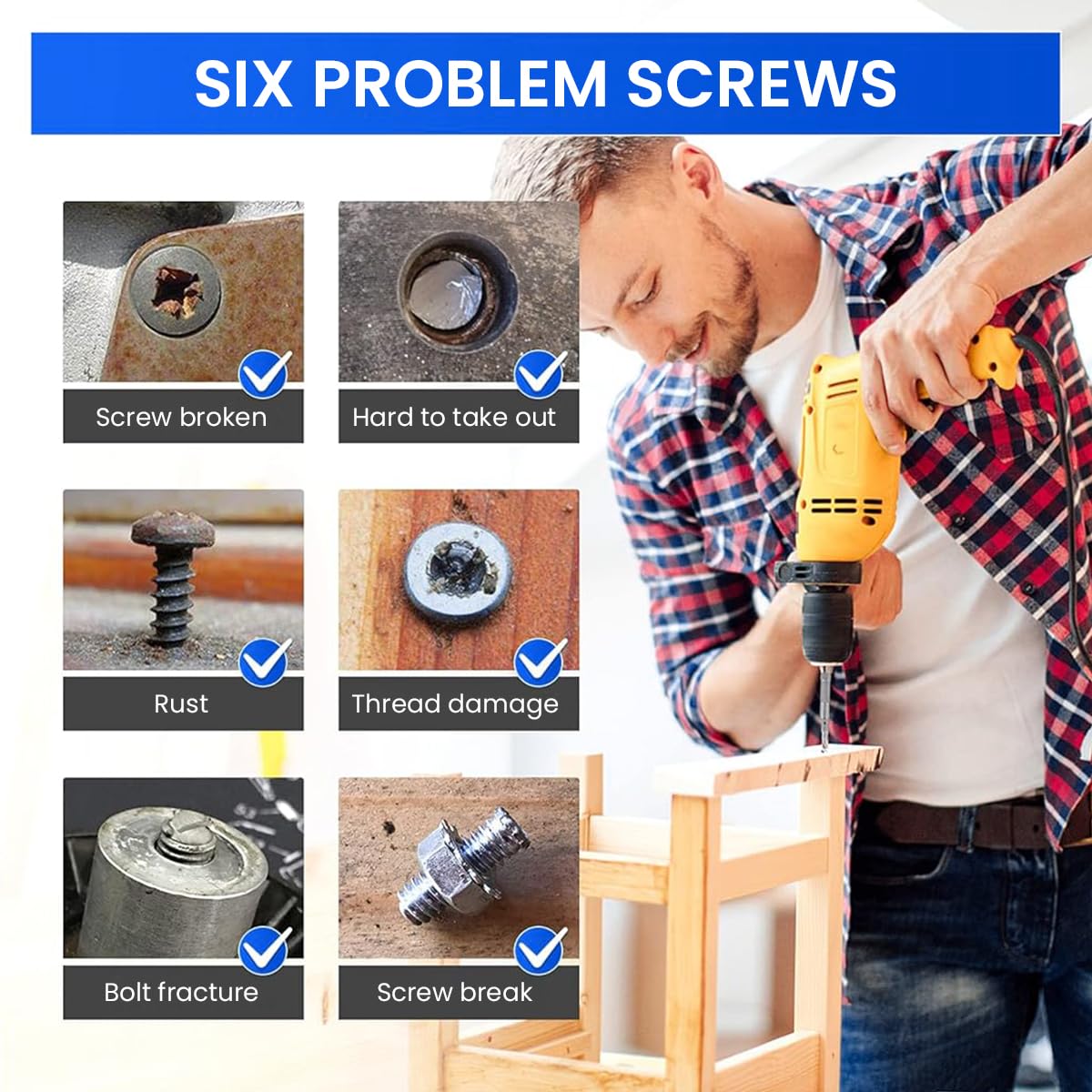 SIX PROBLEM SCREWS

Screw broken

Hard to take out

Rust

Thread damage

Bolt fracture

Screw break