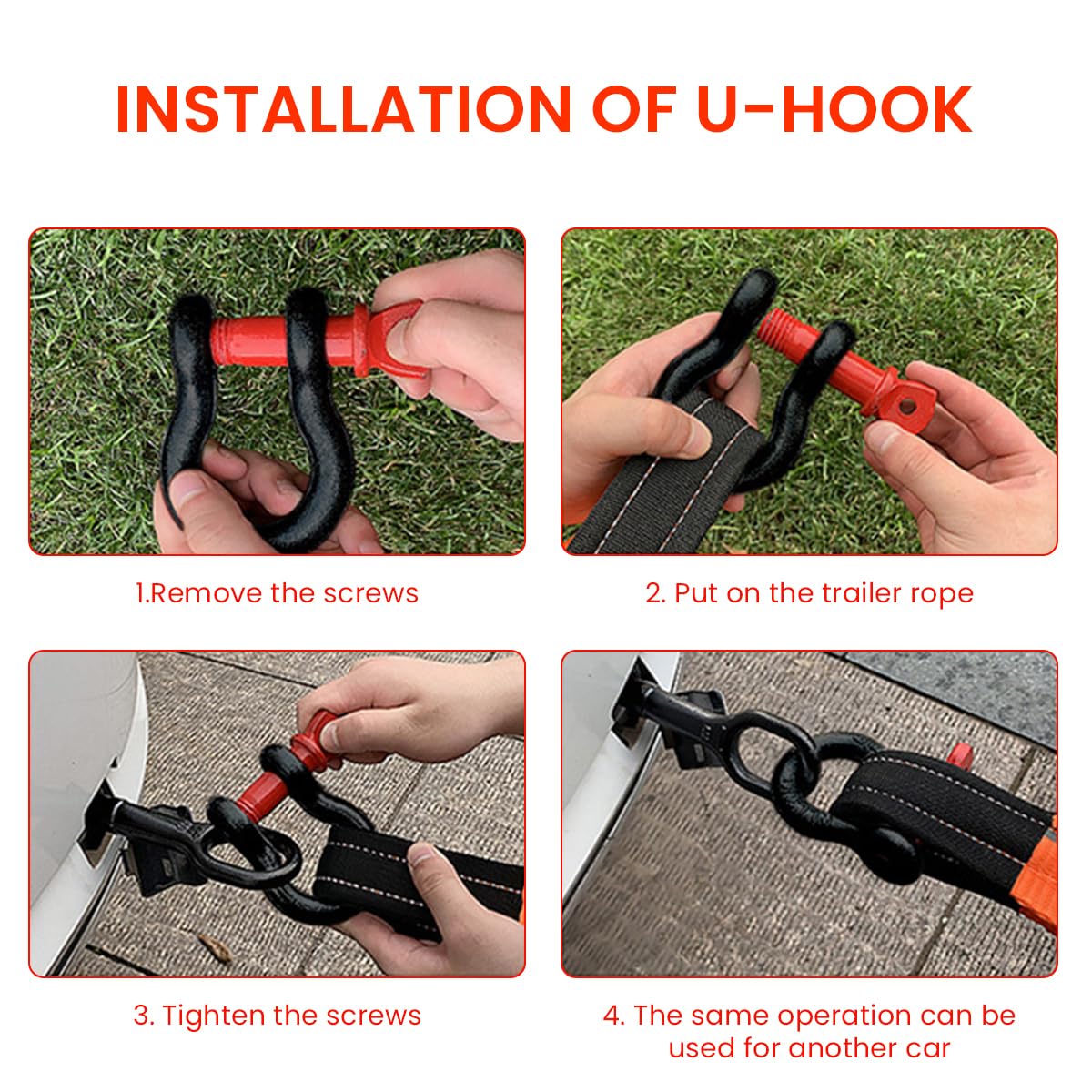 INSTALLATION OF U-HOOK

1.Remove the screws

2. Put on the trailer rope

3. Tighten the screws

4. The same operation can be used for another car