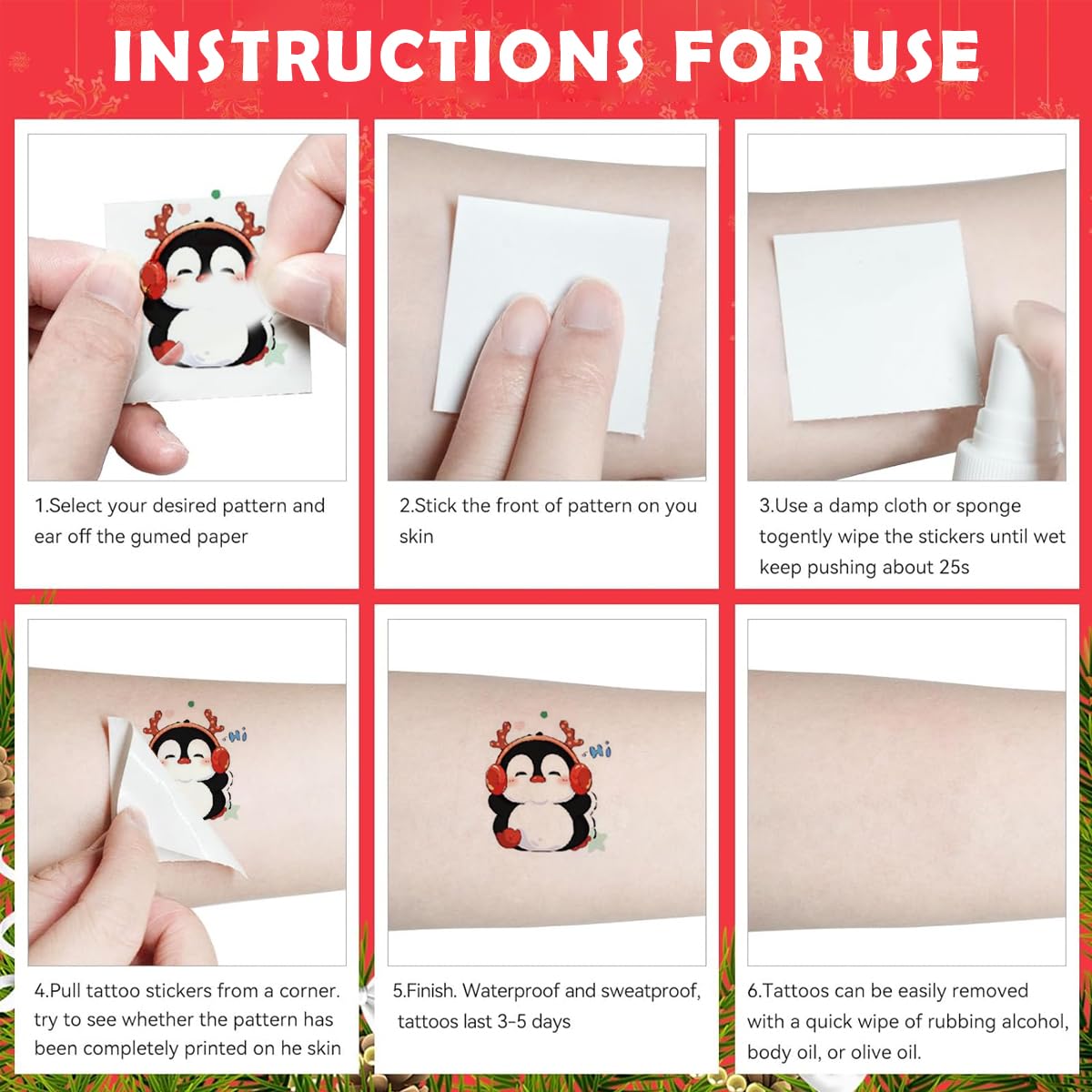 INSTRUCTIONS FOR USE

1.Select your desired pattern and ear off the gumed paper

2.Stick the front of pattern on you skin

3.Use a damp cloth or sponge togently wipe the stickers until wet keep pushing about 25s

Hi

4.Pull tattoo stickers from a corner. try to see whether the pattern has been completely printed on he skin

Hi

5.Finish. Waterproof and sweatproof, tattoos last 3-5 days

6.Tattoos can be easily removed with a quick wipe of rubbing alcohol, body oil, or olive oil.