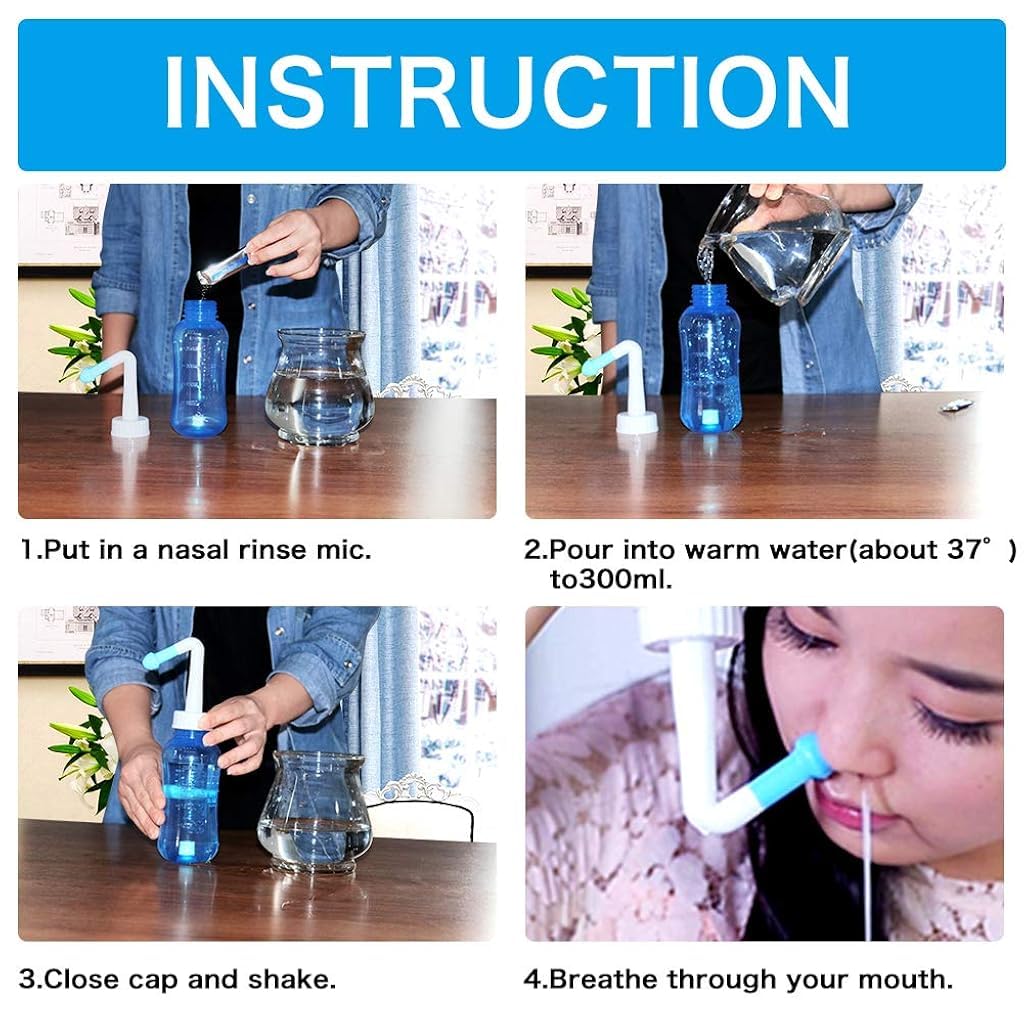 INSTRUCTION

1.Put in a nasal rinse mic.

2.Pour into warm water(about 37°) to300ml.

3.Close cap and shake.

4.Breathe through your mouth.