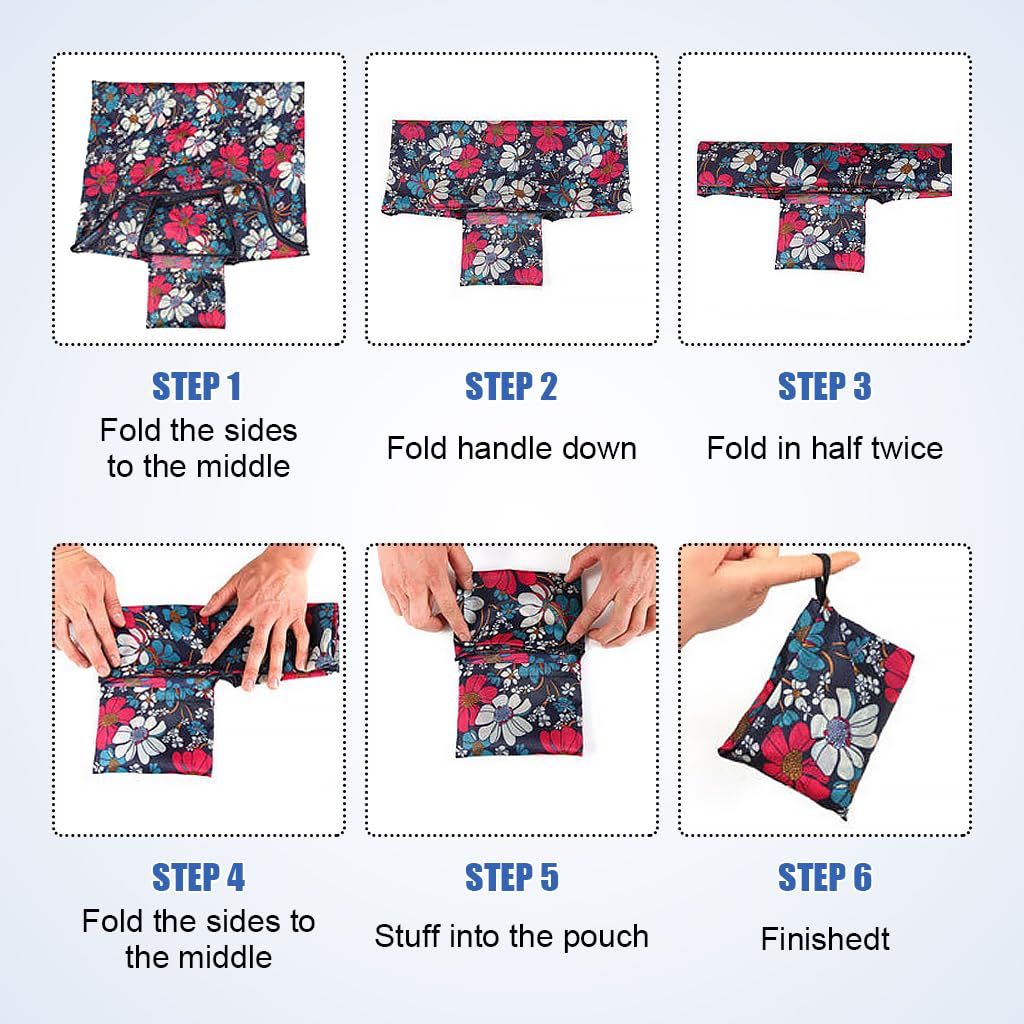 STEP 1
Fold the sides to the middle

STEP 2
Fold handle down

STEP 3
Fold in half twice

STEP 4
Fold the sides to the middle

STEP 5
Stuff into the pouch

STEP 6
Finishedt