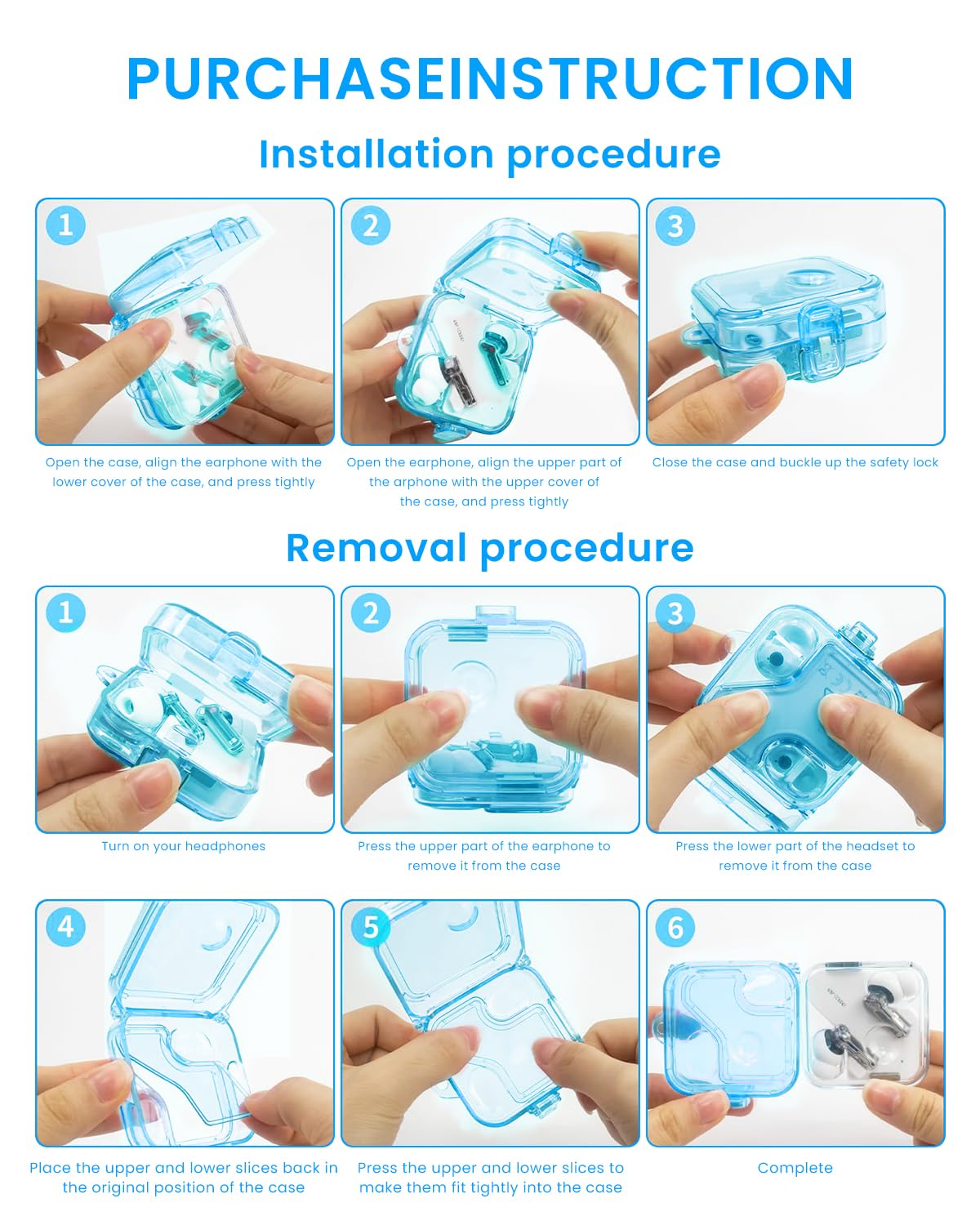 PURCHASEINSTRUCTION

Installation procedure

1

Open the case, align the earphone with the lower cover of the case, and press tightly

2

Open the earphone, align the upper part of the arphone with the upper cover of the case, and press tightly

3

Close the case and buckle up the safety lock

Removal procedure

1

Turn on your headphones

2

Press the upper part of the earphone to remove it from the case

3

Press the lower part of the headset to remove it from the case

4

Place the upper and lower slices back in the original position of the case

5

Press the upper and lower slices to make them fit tightly into the case

6

Complete