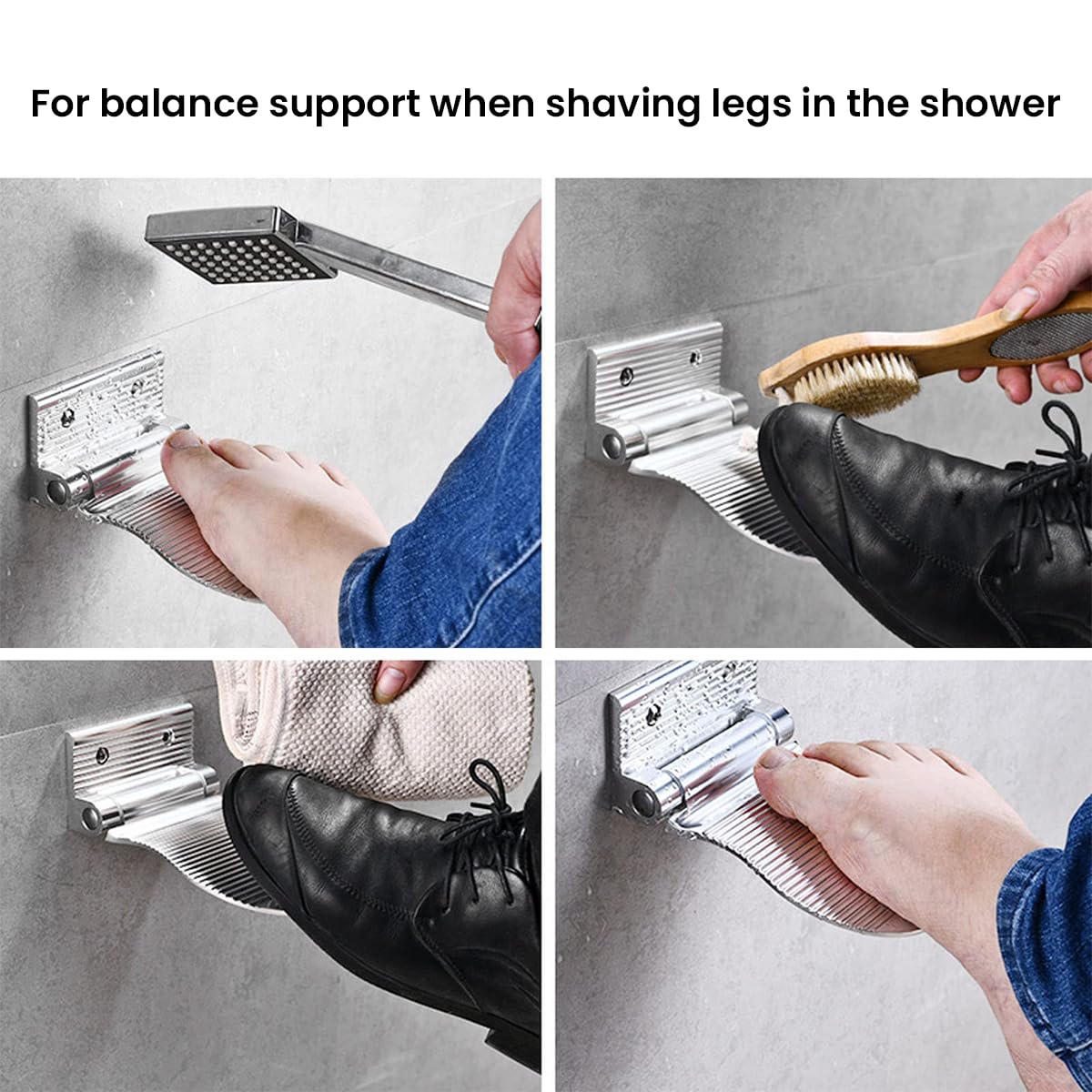 For balance support when shaving legs in the shower