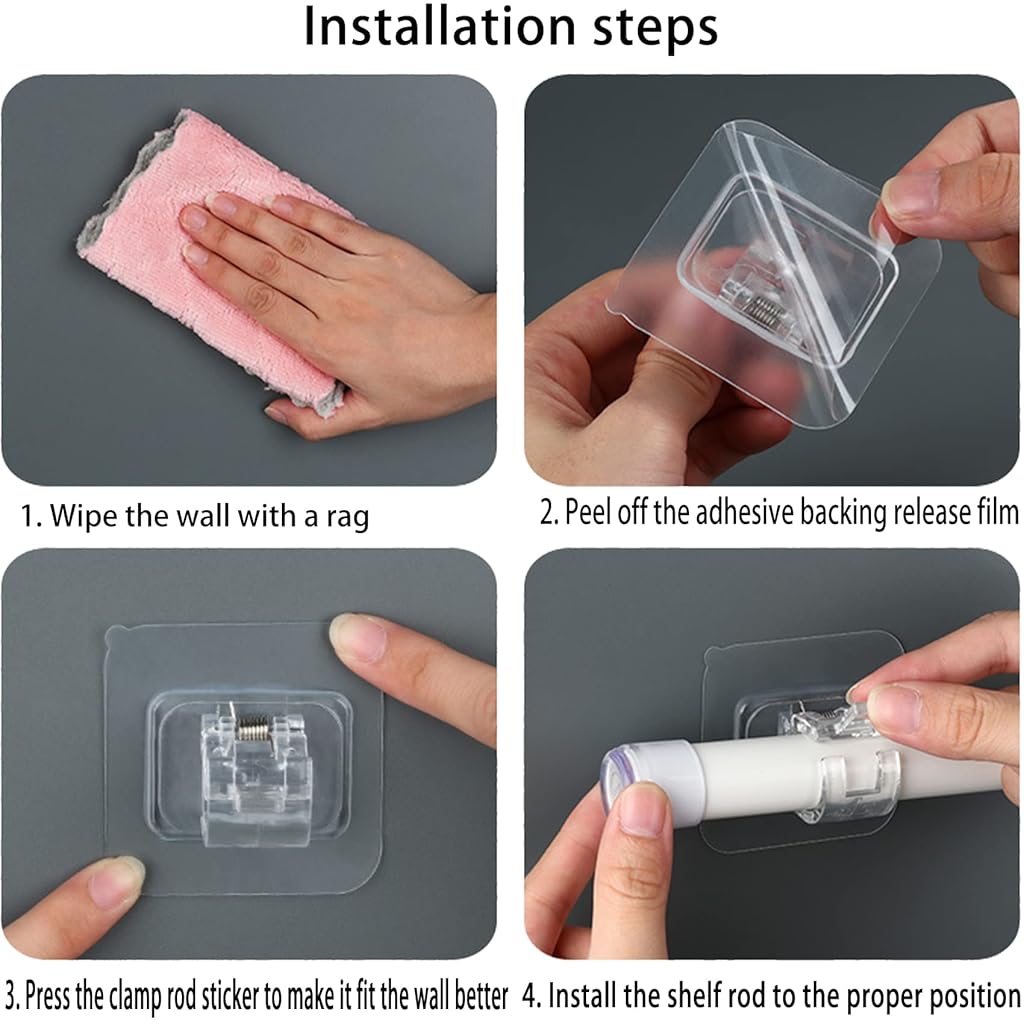 Installation steps

1. Wipe the wall with a rag

2. Peel off the adhesive backing release film

3. Press the clamp rod sticker to make it fit the wall better

4. Install the shelf rod to the proper position