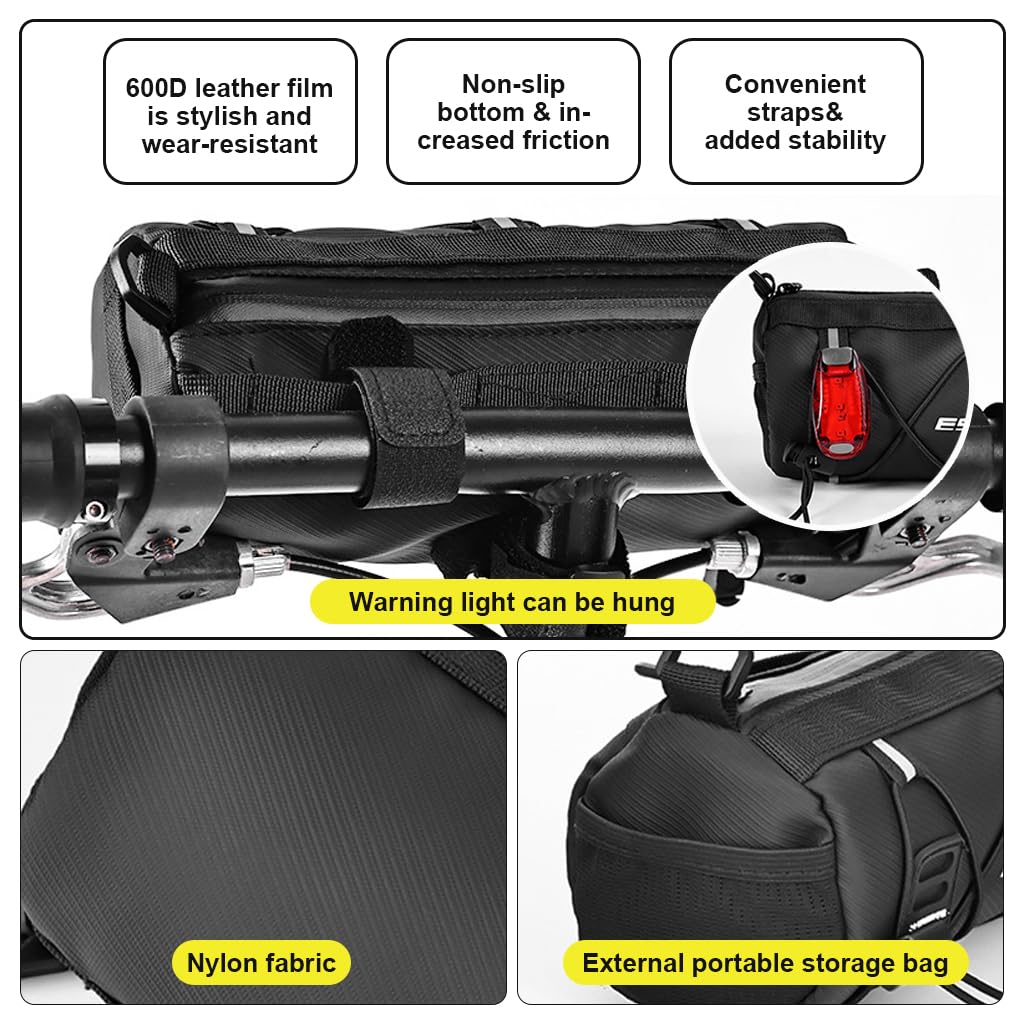 600D leather film is stylish and wear-resistant

Non-slip bottom & increased friction

Convenient straps& added stability

ES

Warning light can be hung

Nylon fabric

External portable storage bag