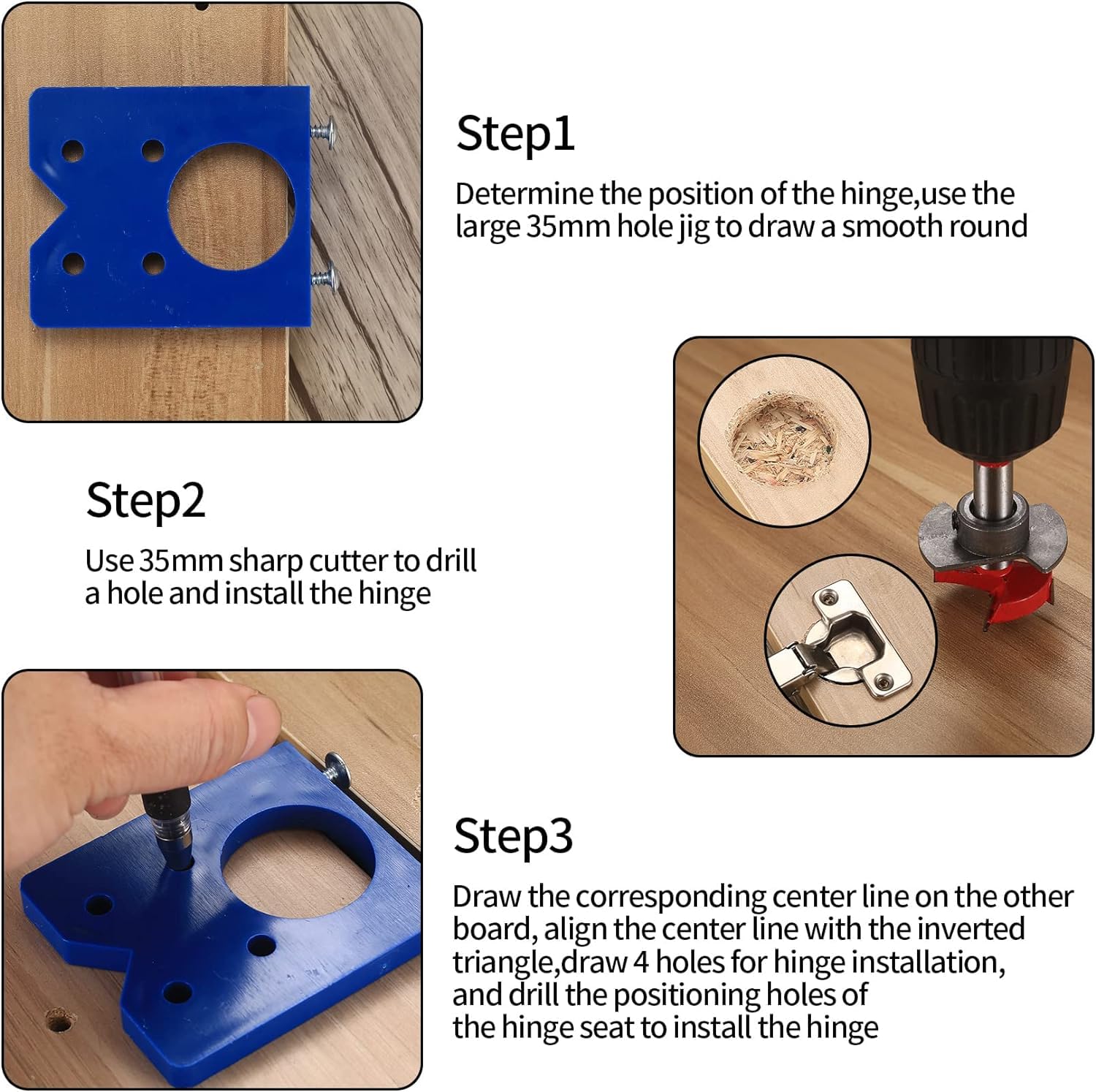 Step1

Determine the position of the hinge,use the large 35mm hole jig to draw a smooth round

Step2

Use 35mm sharp cutter to drill a hole and install the hinge

Step3

Draw the corresponding center line on the other board, align the center line with the inverted triangle,draw 4 holes for hinge installation, and drill the positioning holes of the hinge seat to install the hinge