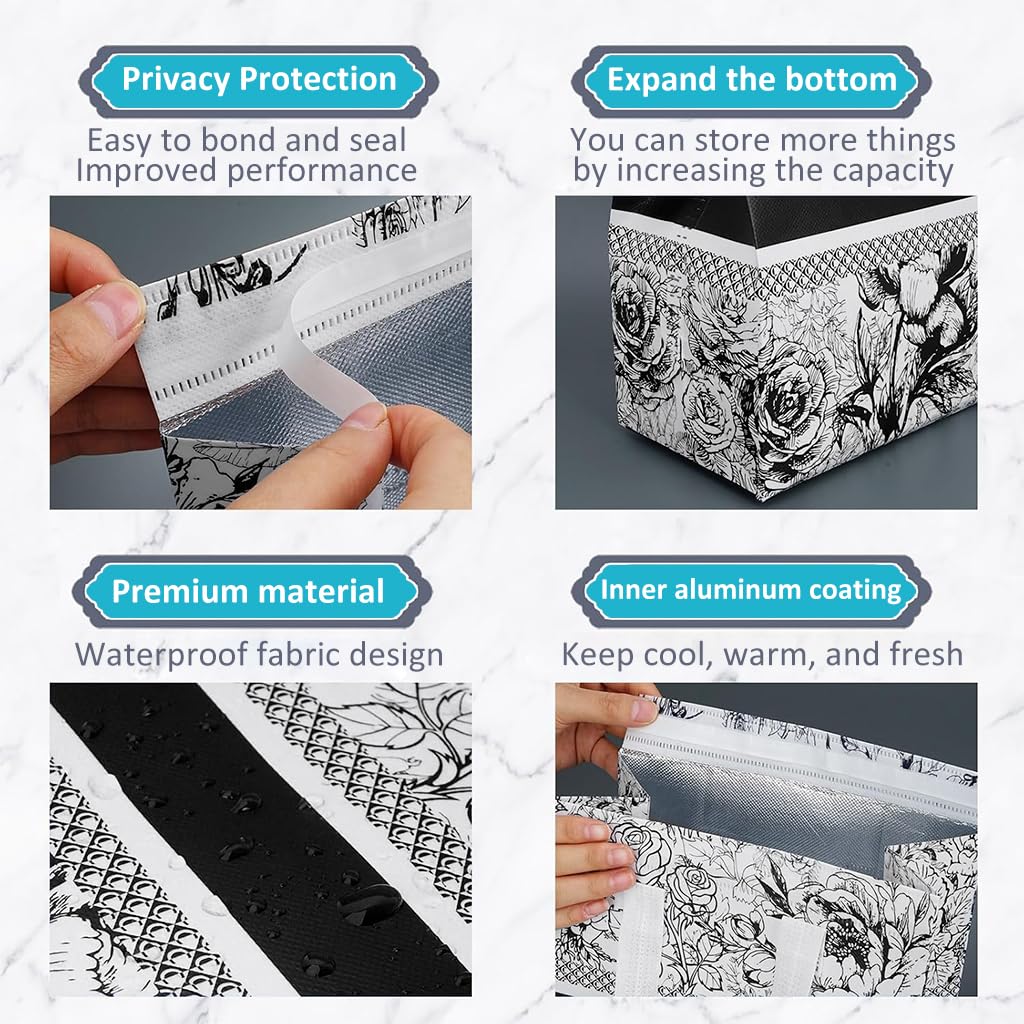 Privacy Protection

Easy to bond and seal
Improved performance

Expand the bottom

You can store more things
by increasing the capacity

Premium material

Waterproof fabric design

Inner aluminum coating

Keep cool, warm, and fresh