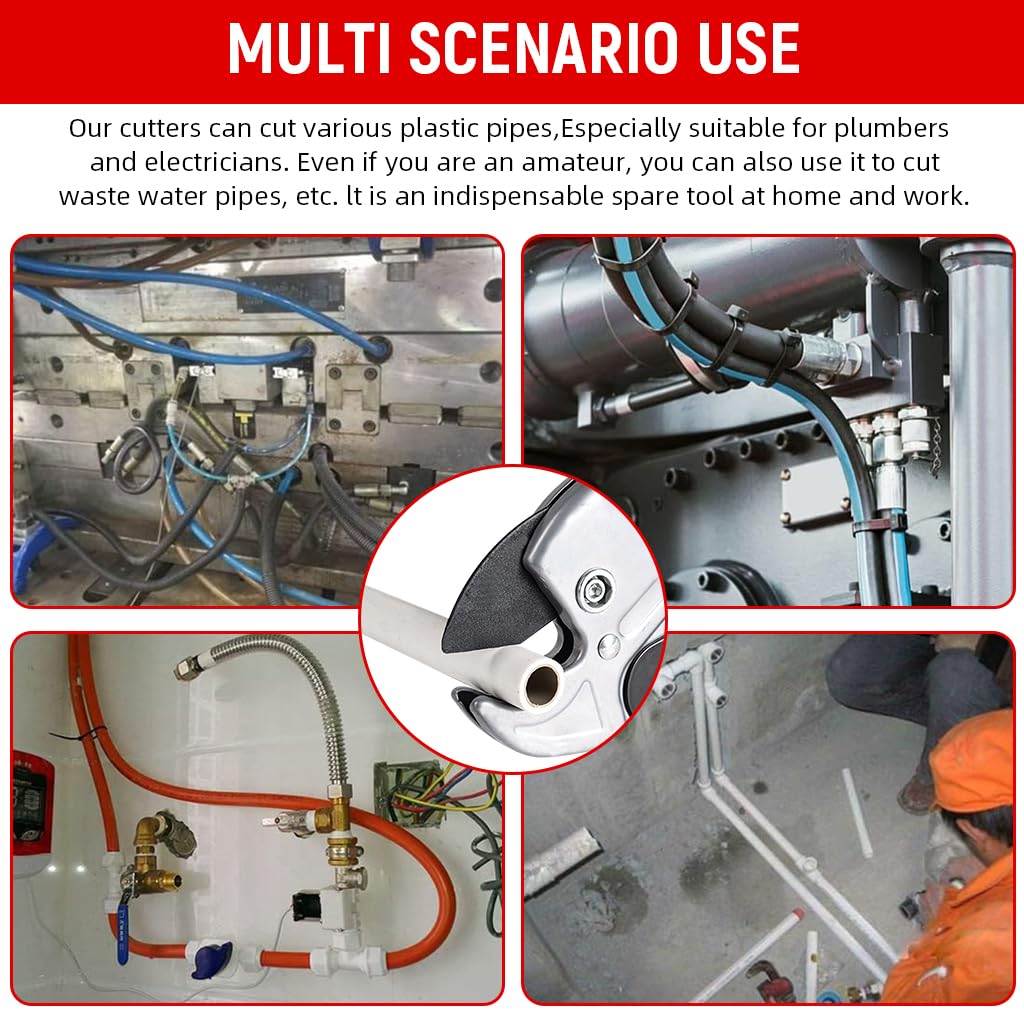 MULTI SCENARIO USE

Our cutters can cut various plastic pipes,Especially suitable for plumbers and electricians. Even if you are an amateur, you can also use it to cut waste water pipes, etc. lt is an indispensable spare tool at home and work.