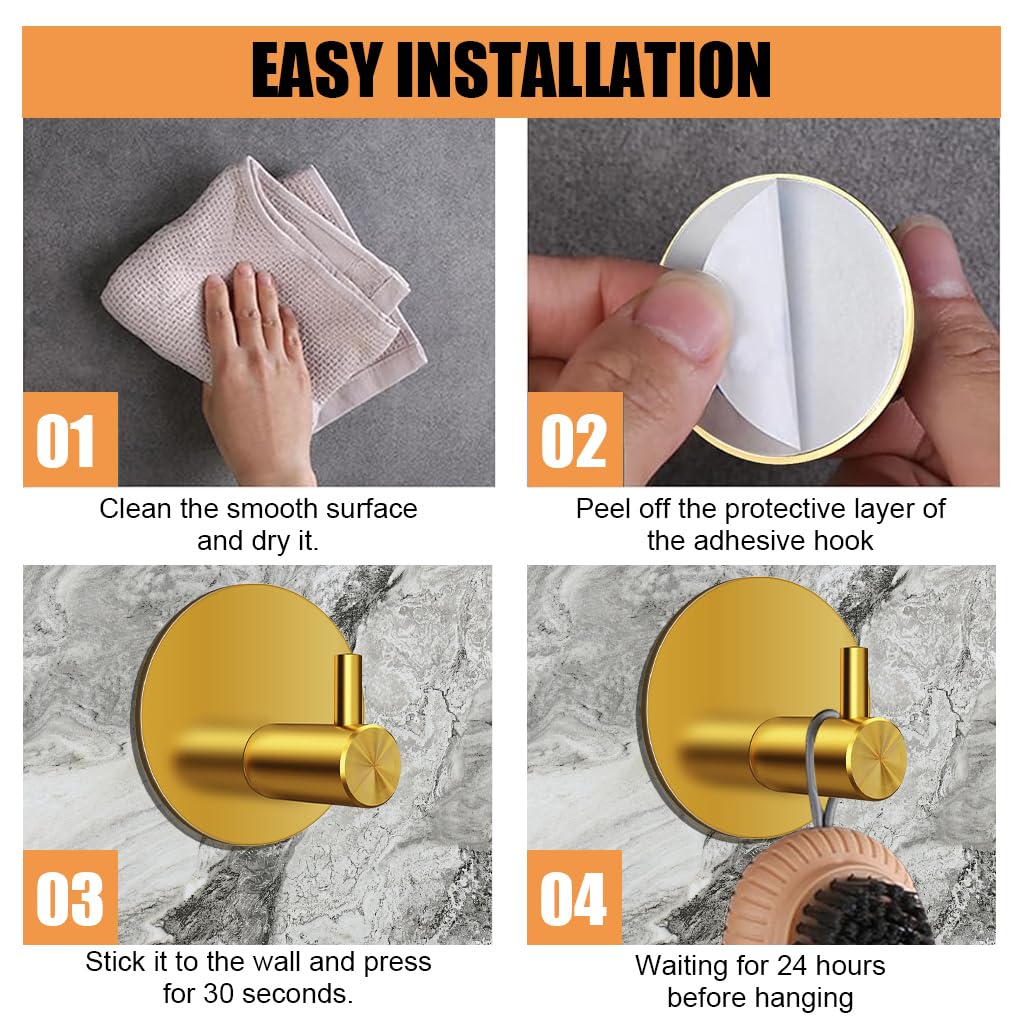 EASY INSTALLATION

01

Clean the smooth surface and dry it.

02

Peel off the protective layer of the adhesive hook

03

Stick it to the wall and press for 30 seconds.

04

Waiting for 24 hours before hanging