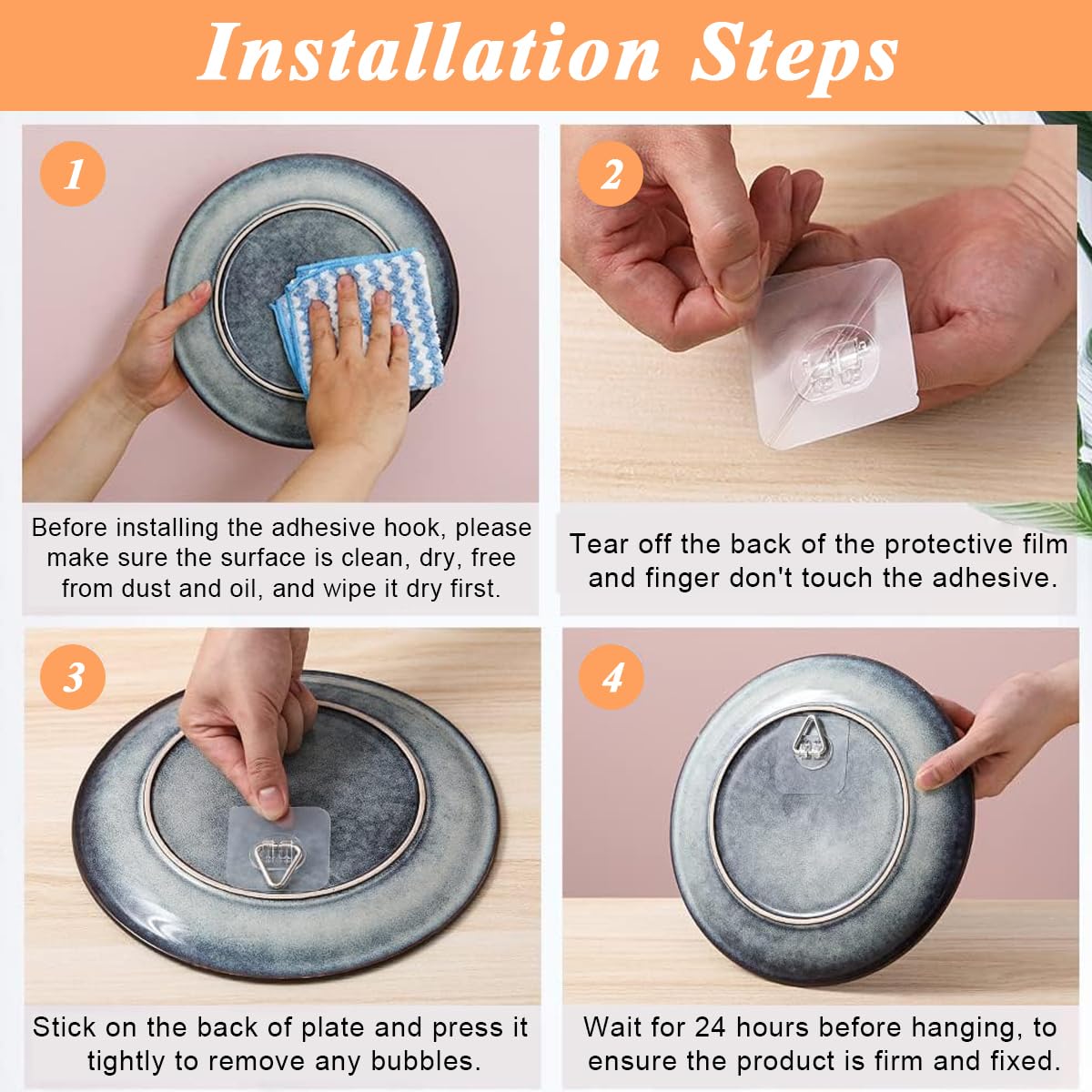 Installation Steps

1

Before installing the adhesive hook, please make sure the surface is clean, dry, free from dust and oil, and wipe it dry first.

2

Tear off the back of the protective film and finger don't touch the adhesive.

3

Stick on the back of plate and press it tightly to remove any bubbles.

4

Wait for 24 hours before hanging, to ensure the product is firm and fixed.