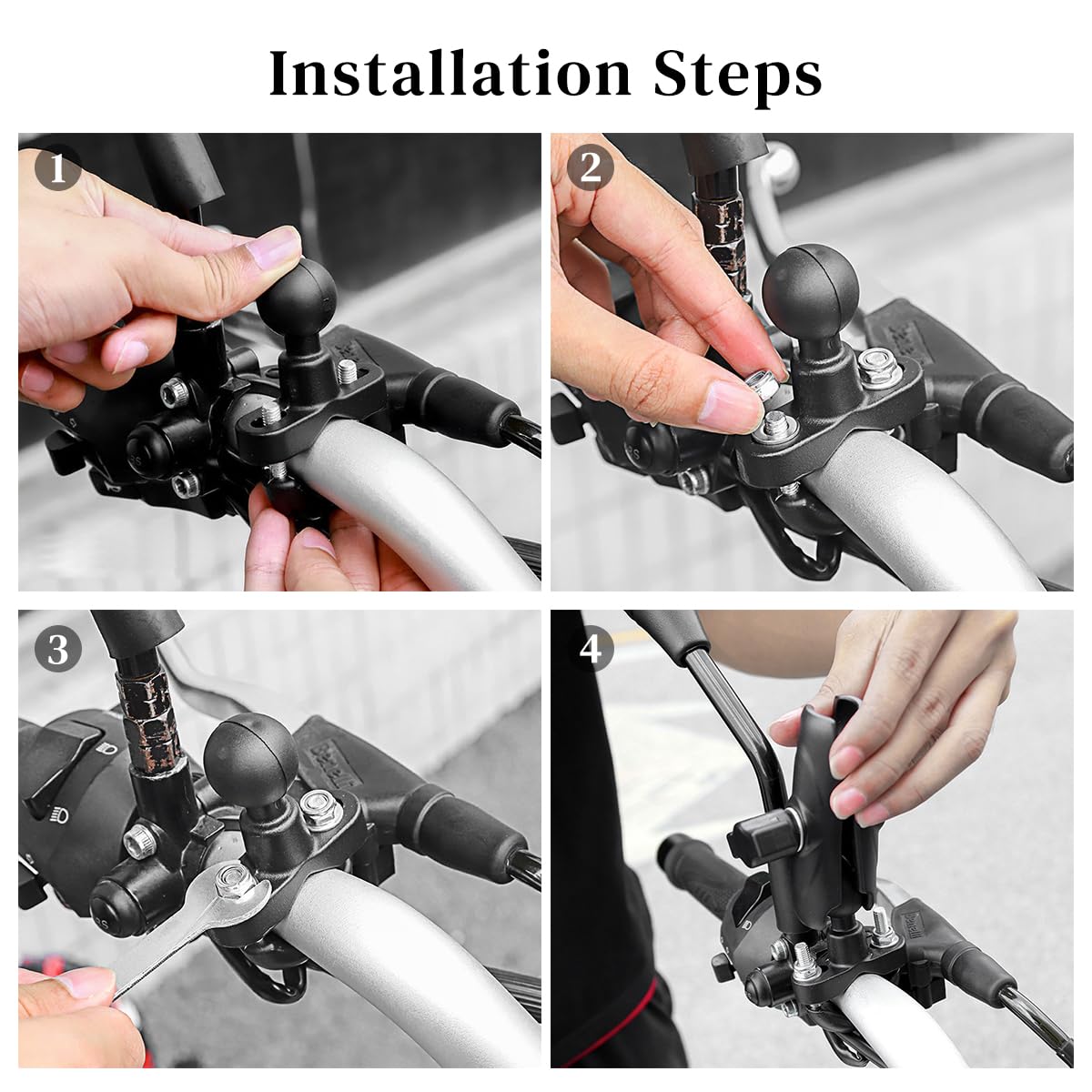 Installation Steps

1

2

3

4