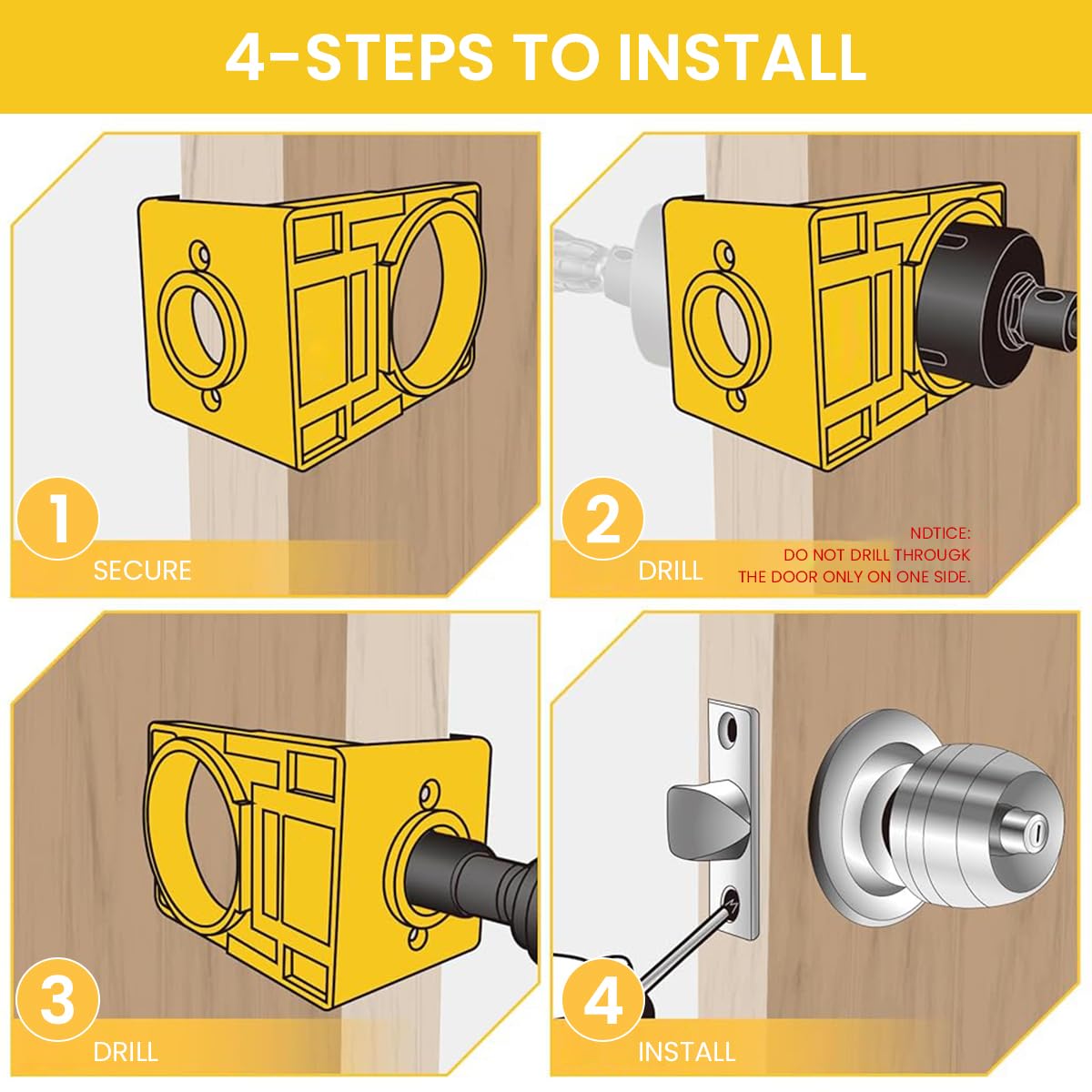 4-STEPS TO INSTALL

1
SECURE

2
DRILL

NDTICE:
DO NOT DRILL THROUGK
THE DOOR ONLY ON ONE SIDE.

3
DRILL

4
INSTALL