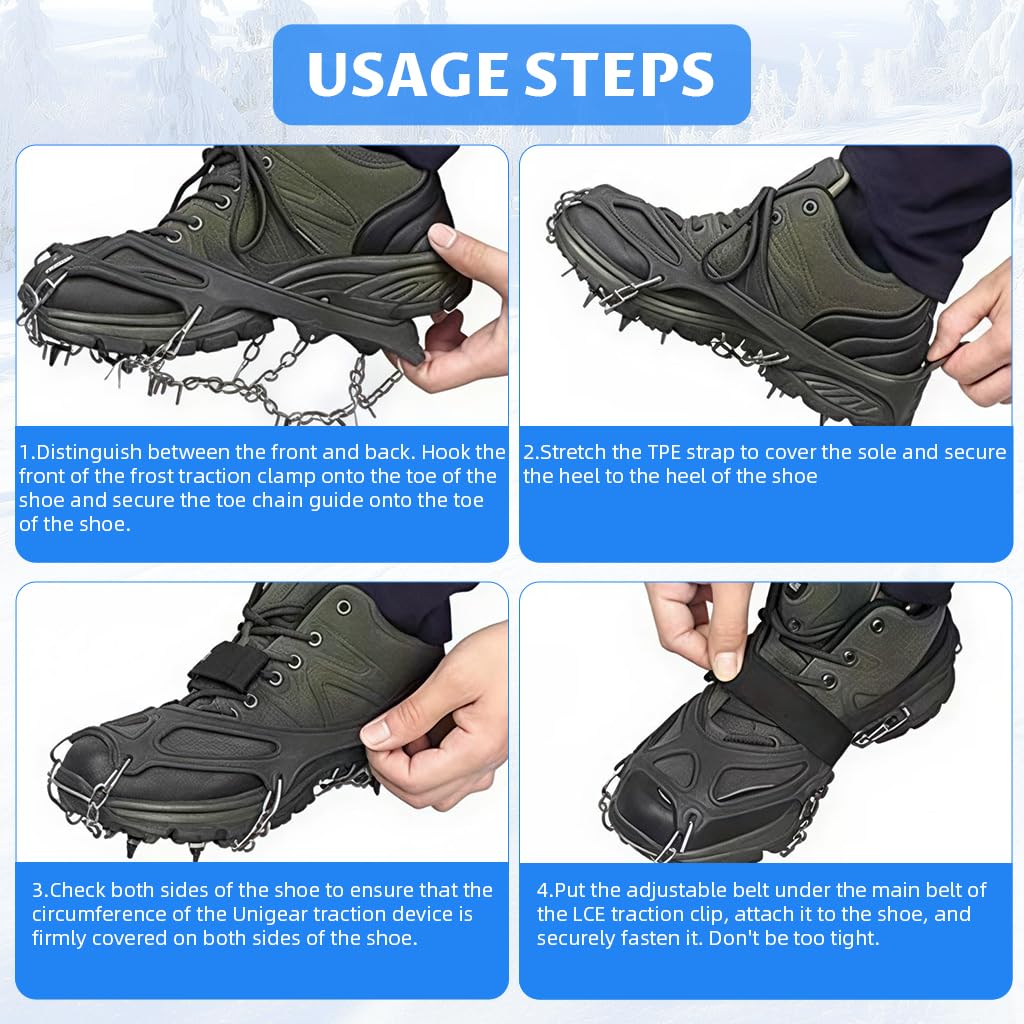 USAGE STEPS

1.Distinguish between the front and back. Hook the front of the frost traction clamp onto the toe of the shoe and secure the toe chain guide onto the toe of the shoe.

2.Stretch the TPE strap to cover the sole and secure the heel to the heel of the shoe

3.Check both sides of the shoe to ensure that the circumference of the Unigear traction device is firmly covered on both sides of the shoe.

4.Put the adjustable belt under the main belt of the LCE traction clip, attach it to the shoe, and securely fasten it. Don't be too tight.