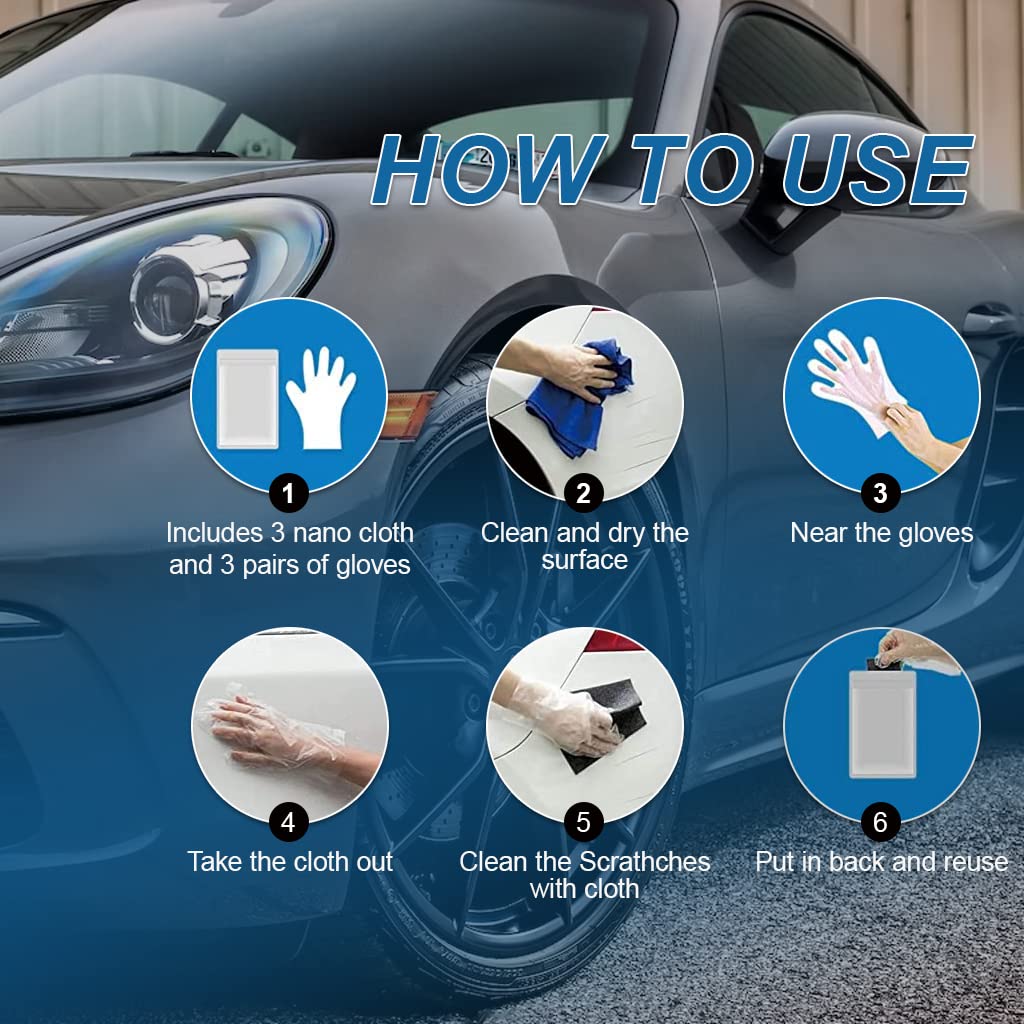 HOW TO USE

1
Includes 3 nano cloth and 3 pairs of gloves

2
Clean and dry the surface

3
Near the gloves

4
Take the cloth out

5
Clean the Scrathches with cloth

6
Put in back and reuse