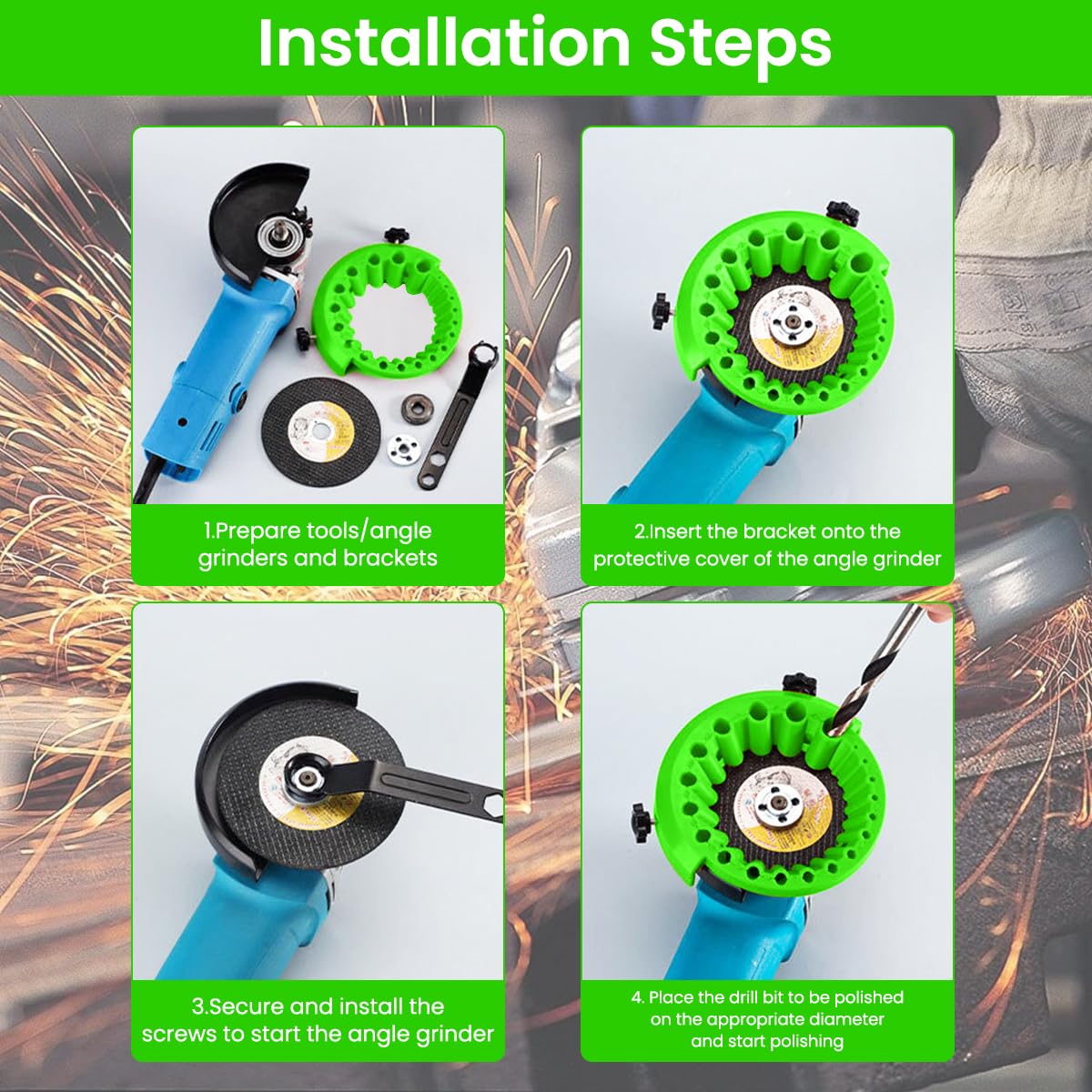 Installation Steps

1.Prepare tools/angle grinders and brackets

2.Insert the bracket onto the protective cover of the angle grinder

3.Secure and install the screws to start the angle grinder

4. Place the drill bit to be polished on the appropriate diameter and start polishing