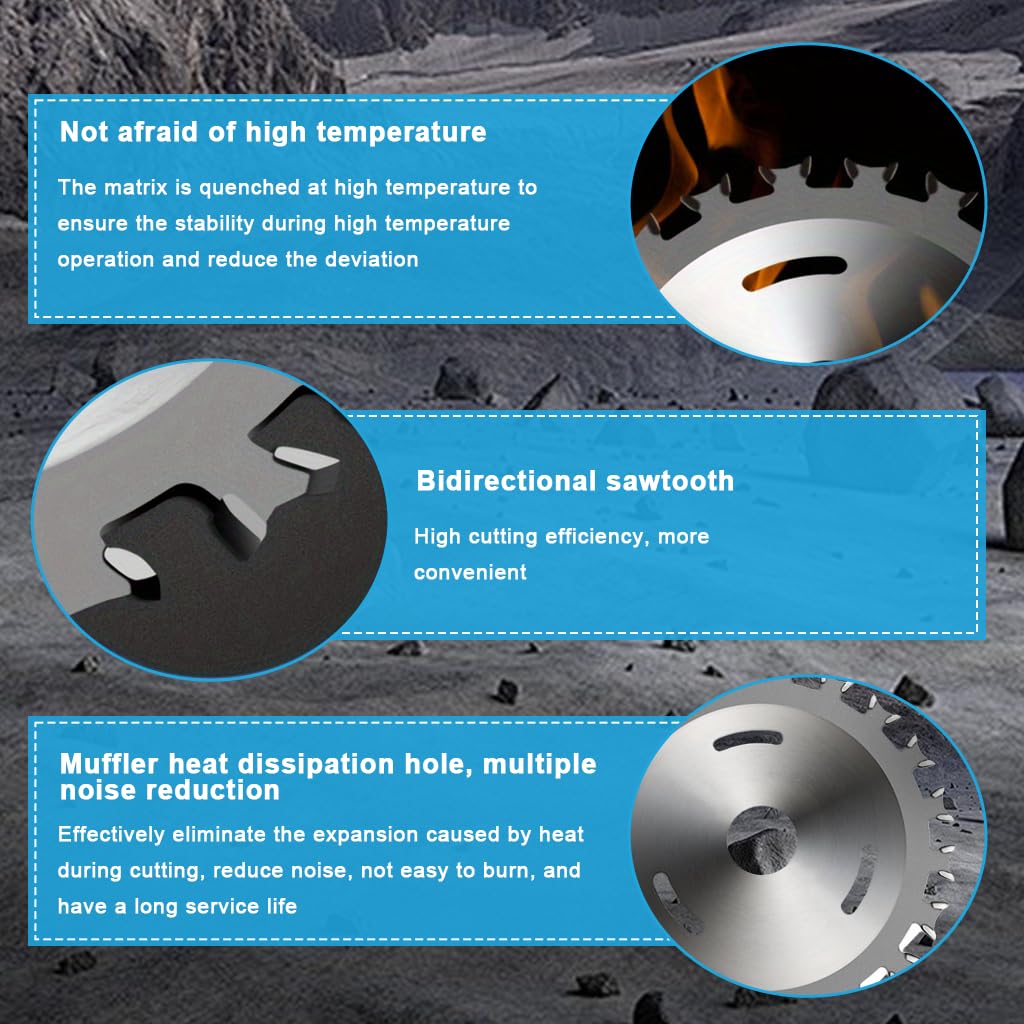 Not afraid of high temperature

The matrix is quenched at high temperature to ensure the stability during high temperature operation and reduce the deviation

Bidirectional sawtooth

High cutting efficiency, more convenient

Muffler heat dissipation hole, multiple noise reduction

Effectively eliminate the expansion caused by heat during cutting, reduce noise, not easy to burn, and have a long service life