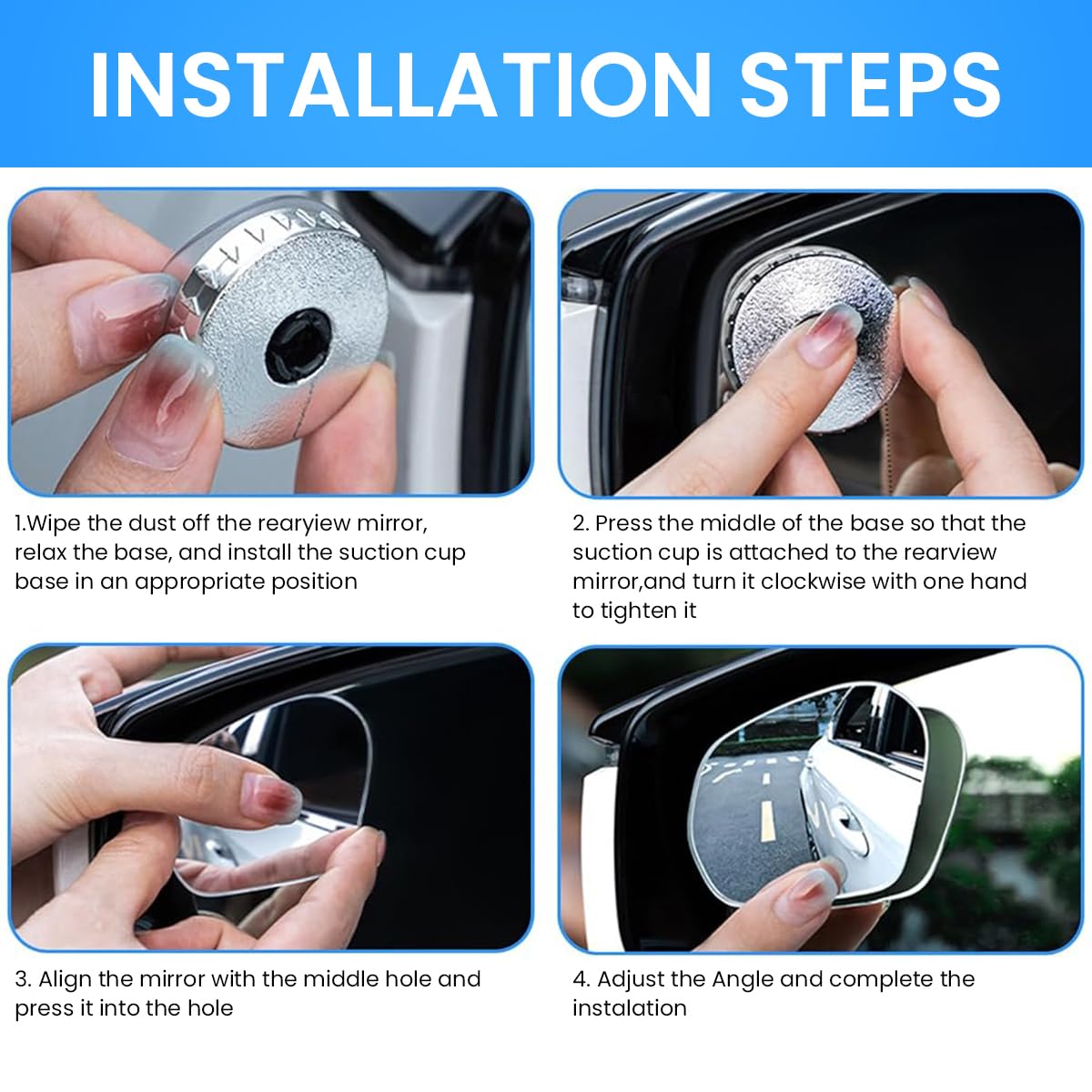 INSTALLATION STEPS

1.Wipe the dust off the rearyiew mirror, relax the base, and install the suction cup base in an appropriate position

2. Press the middle of the base so that the suction cup is attached to the rearview mirror,and turn it clockwise with one hand to tighten it

3. Align the mirror with the middle hole and press it into the hole

4. Adjust the Angle and complete the instalation