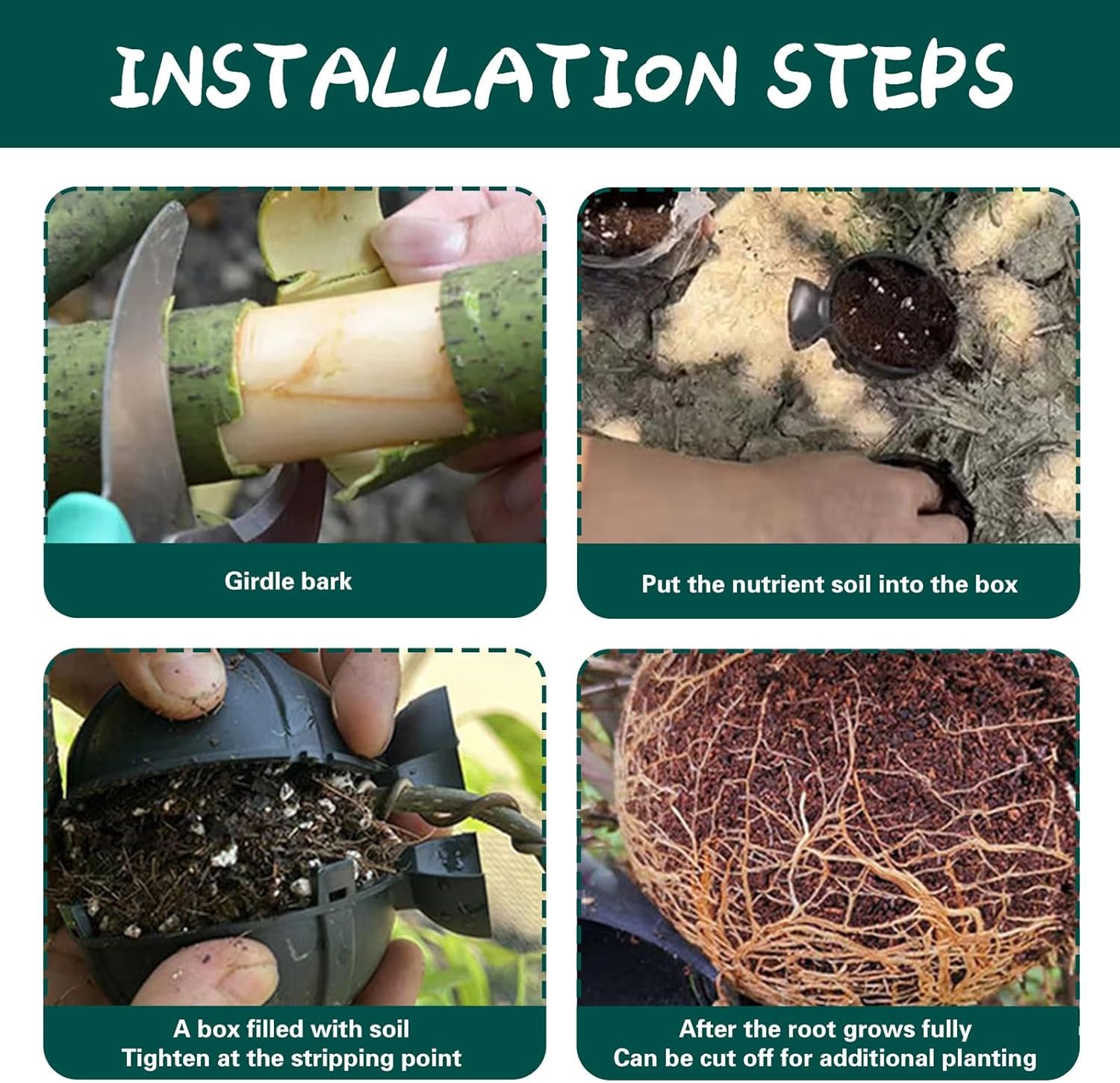 INSTALLATION STEPS

Girdle bark

Put the nutrient soil into the box

A box filled with soil
Tighten at the stripping point

After the root grows fully
Can be cut off for additional planting