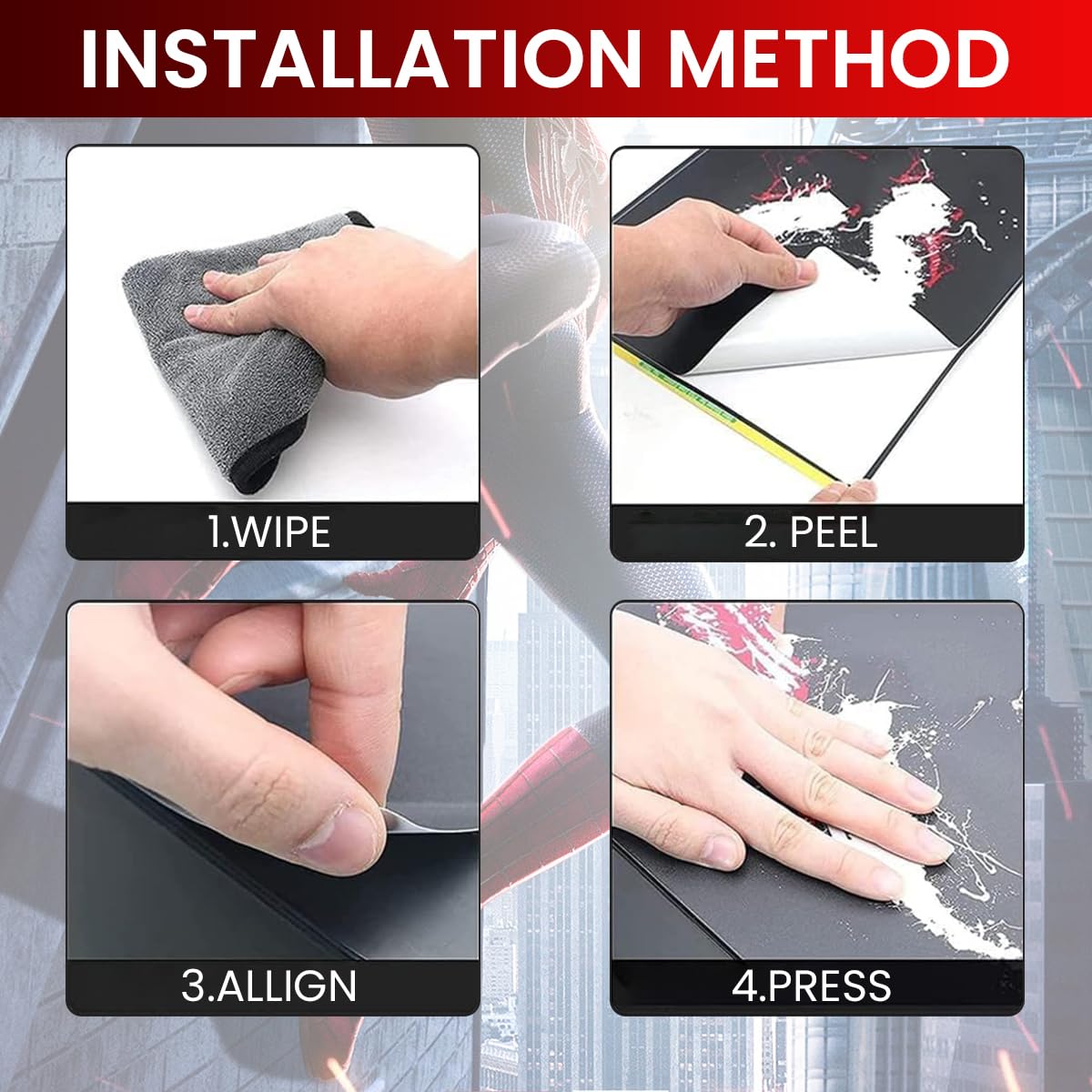 INSTALLATION METHOD

1.WIPE

2. PEEL

3.ALLIGN

4.PRESS