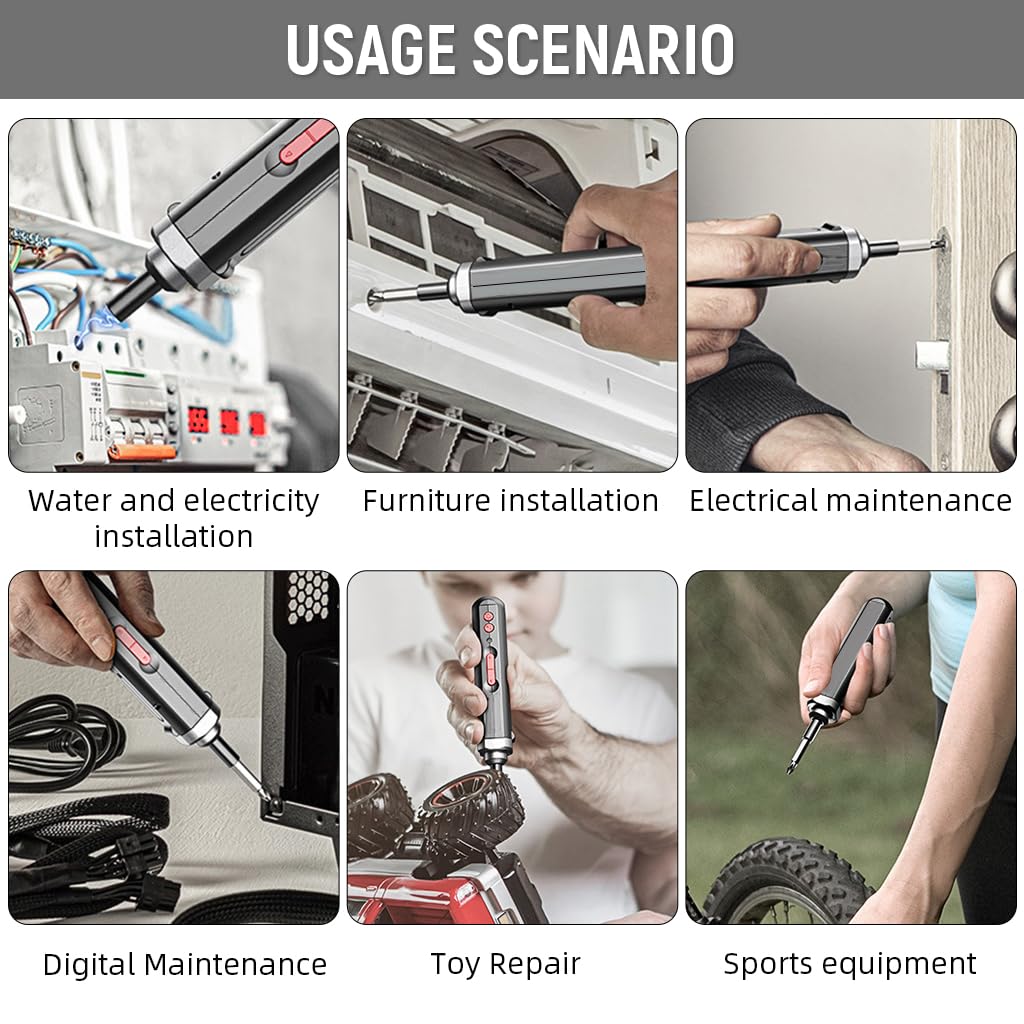 USAGE SCENARIO

Water and electricity installation

Furniture installation

Electrical maintenance

Digital Maintenance

Toy Repair

Sports equipment