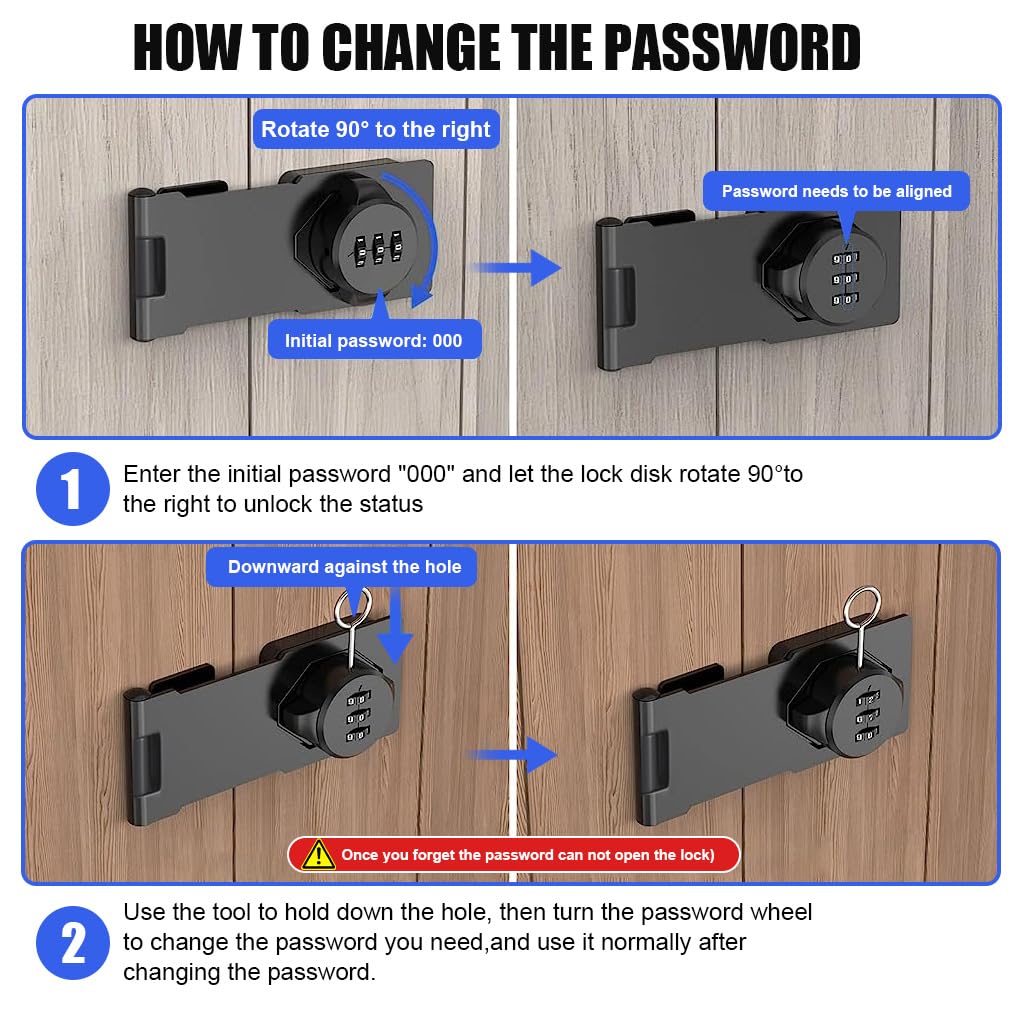 HOW TO CHANGE THE PASSWORD

Rotate 90° to the right

Initial password: 000

Password needs to be aligned

1

Enter the initial password "000" and let the lock disk rotate 90°to the right to unlock the status

Downward against the hole

Once you forget the password can not open the lock)

2

Use the tool to hold down the hole, then turn the password wheel to change the password you need,and use it normally after changing the password.