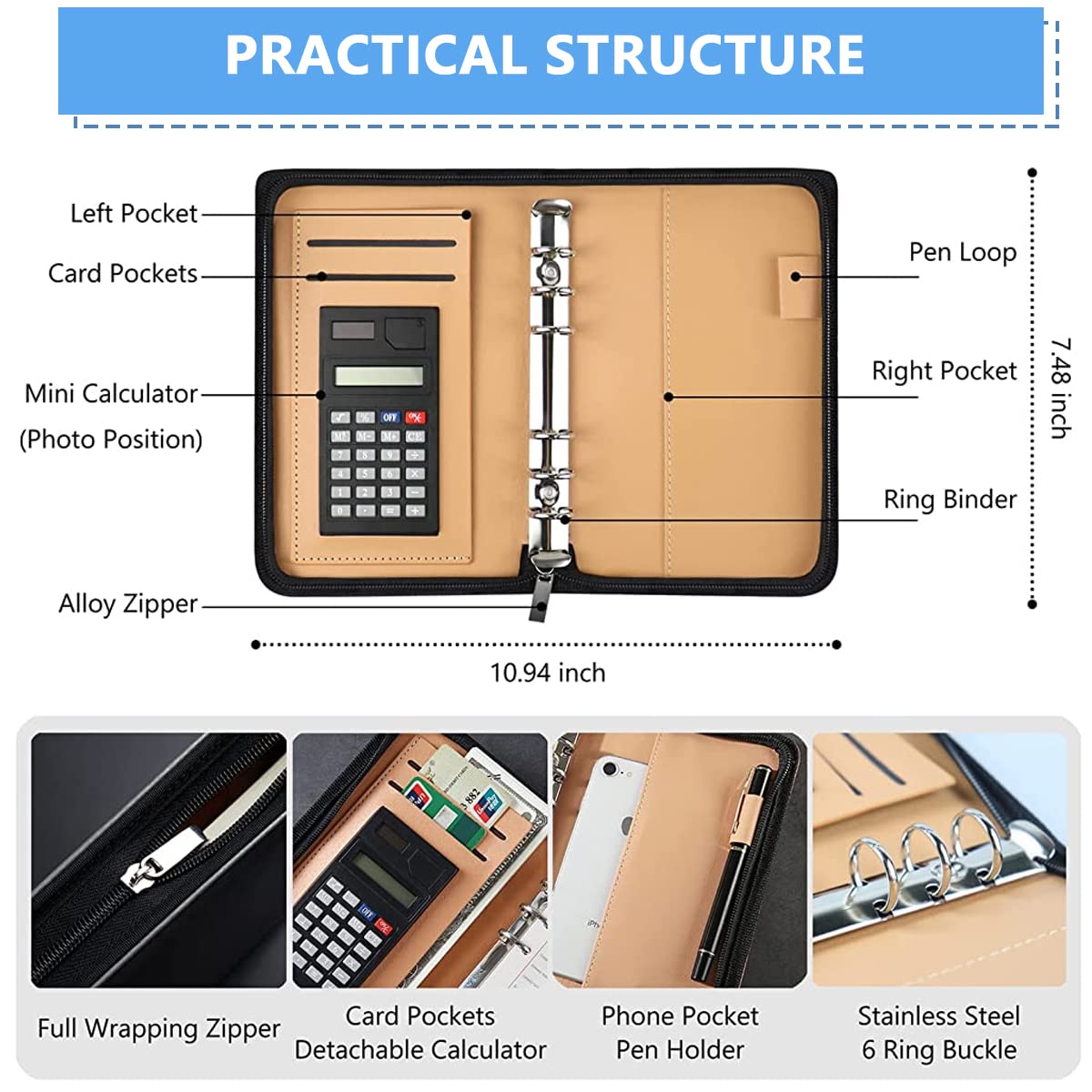 PRACTICAL STRUCTURE

Left Pocket

Card Pockets

Mini Calculator
(Photo Position)

Alloy Zipper

Pen Loop

Right Pocket

Ring Binder

7.48 inch

10.94 inch

OFF

Full Wrapping Zipper

Card Pockets
Detachable Calculator

Phone Pocket
Pen Holder

Stainless Steel
6 Ring Buckle