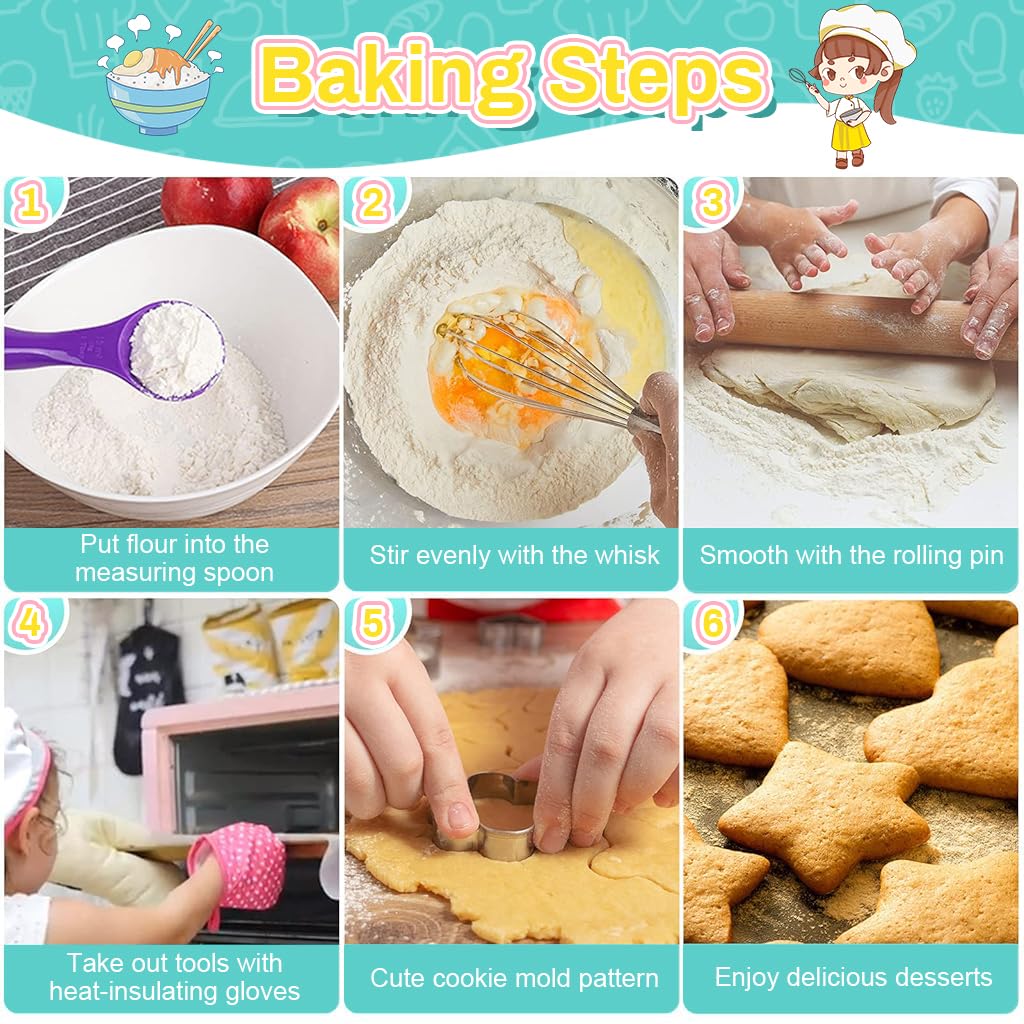 Baking Steps

1
Put flour into the measuring spoon

2
Stir evenly with the whisk

3
Smooth with the rolling pin

4
Take out tools with heat-insulating gloves

5
Cute cookie mold pattern

6
Enjoy delicious desserts