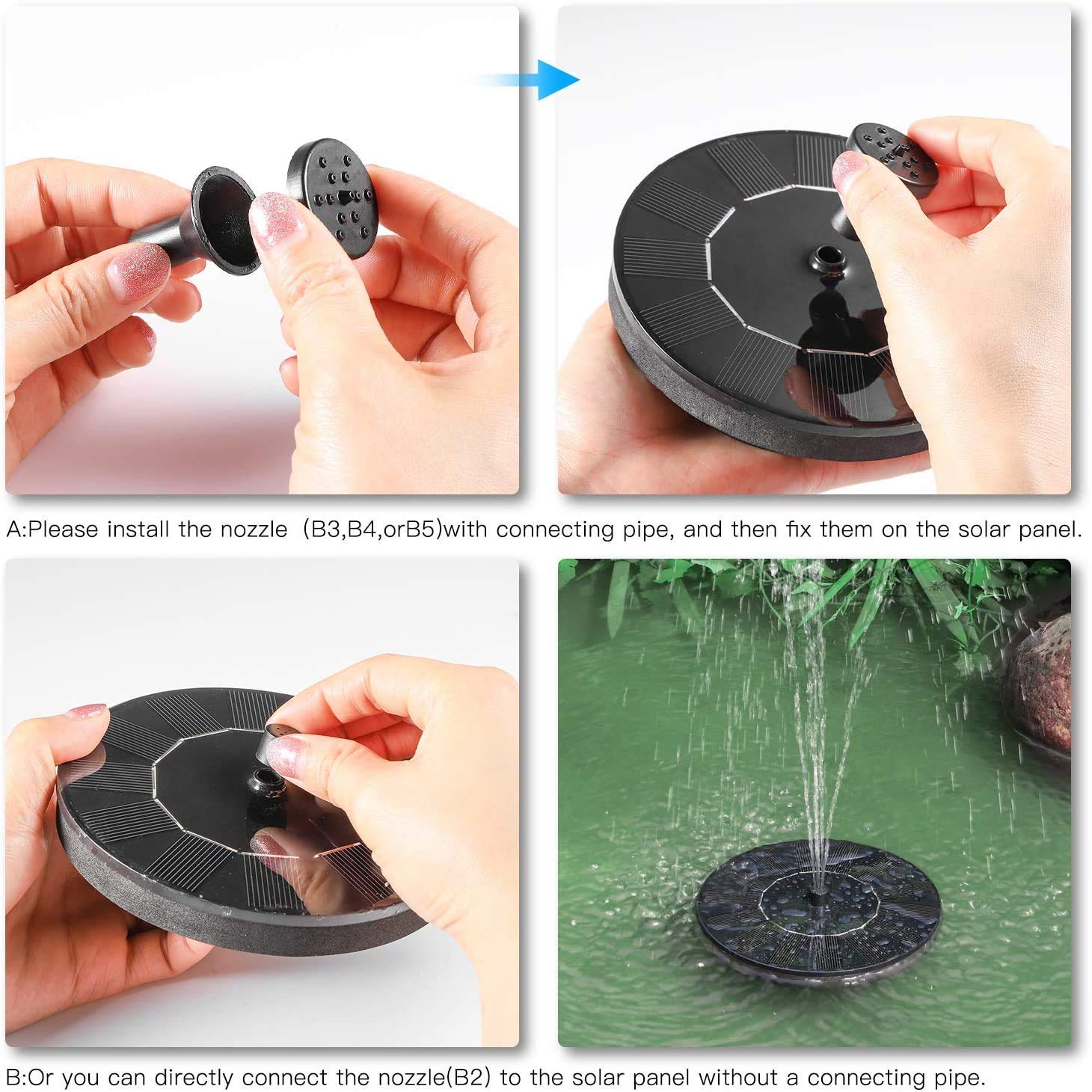 A:Please install the nozzle (B3,B4,orB5)with connecting pipe, and then fix them on the solar panel.

B:Or you can directly connect the nozzle(B2) to the solar panel without a connecting pipe.