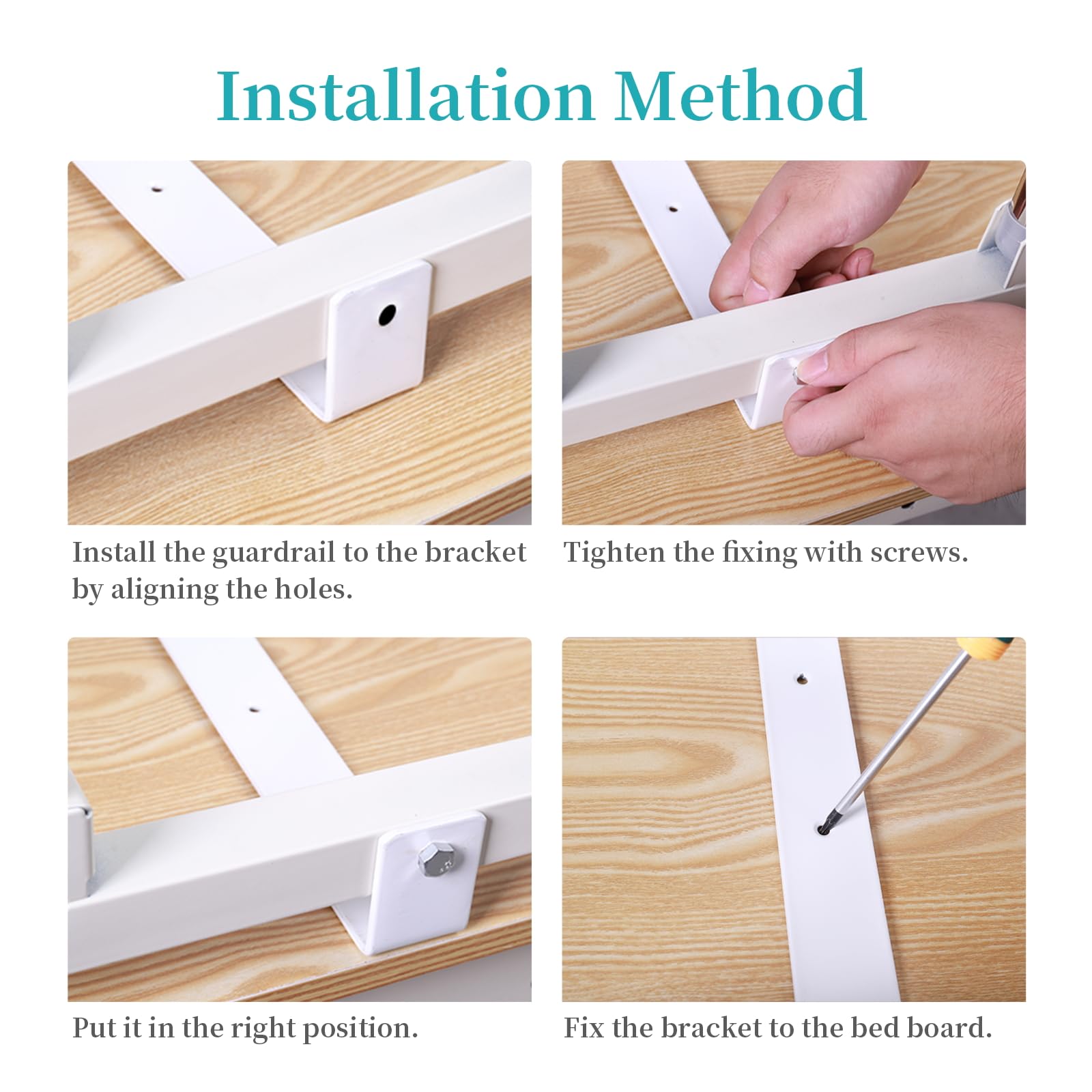 Installation Method

Install the guardrail to the bracket by aligning the holes.

Tighten the fixing with screws.

Put it in the right position.

Fix the bracket to the bed board.