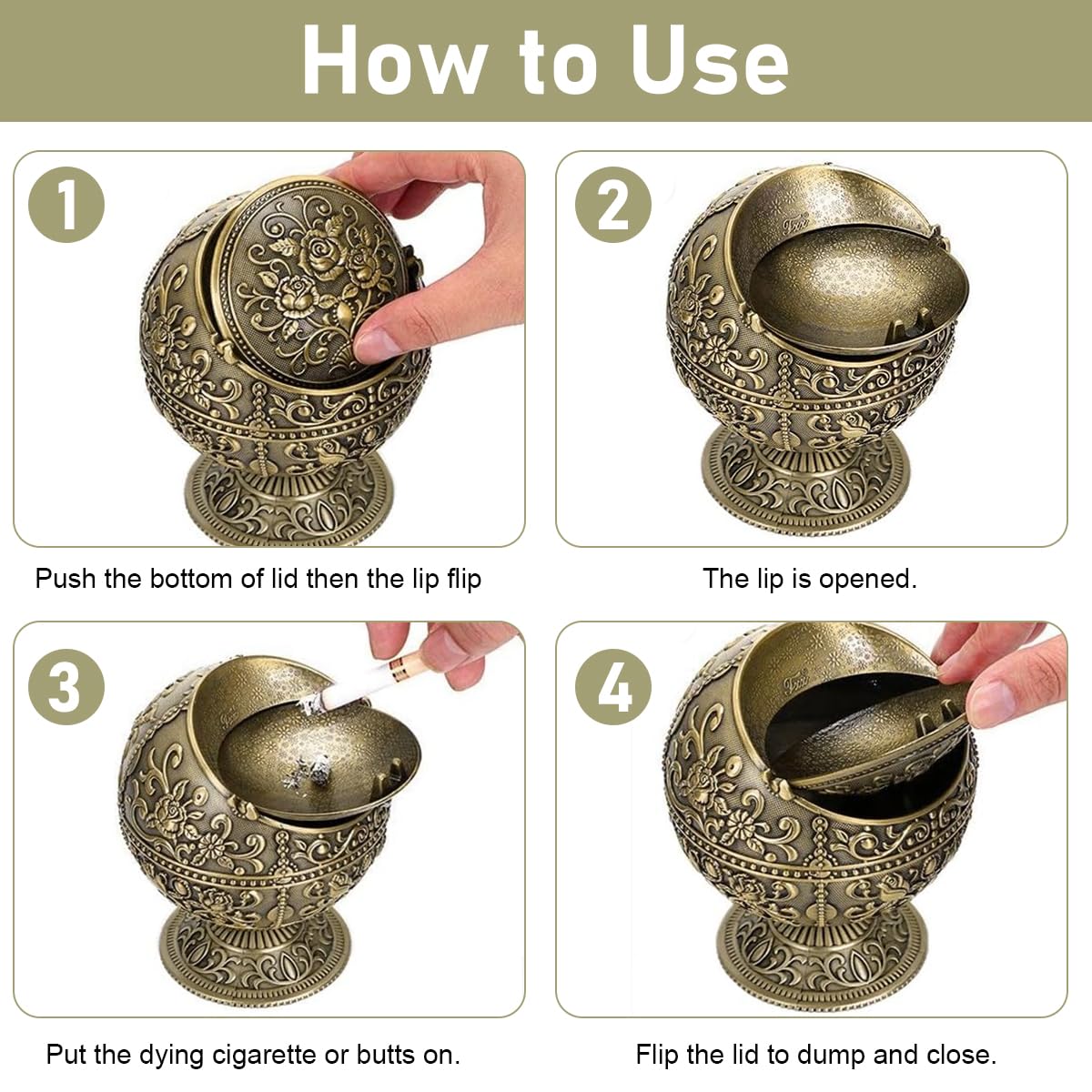 How to Use

1

Push the bottom of lid then the lip flip

2

The lip is opened.

3

Put the dying cigarette or butts on.

4

Flip the lid to dump and close.