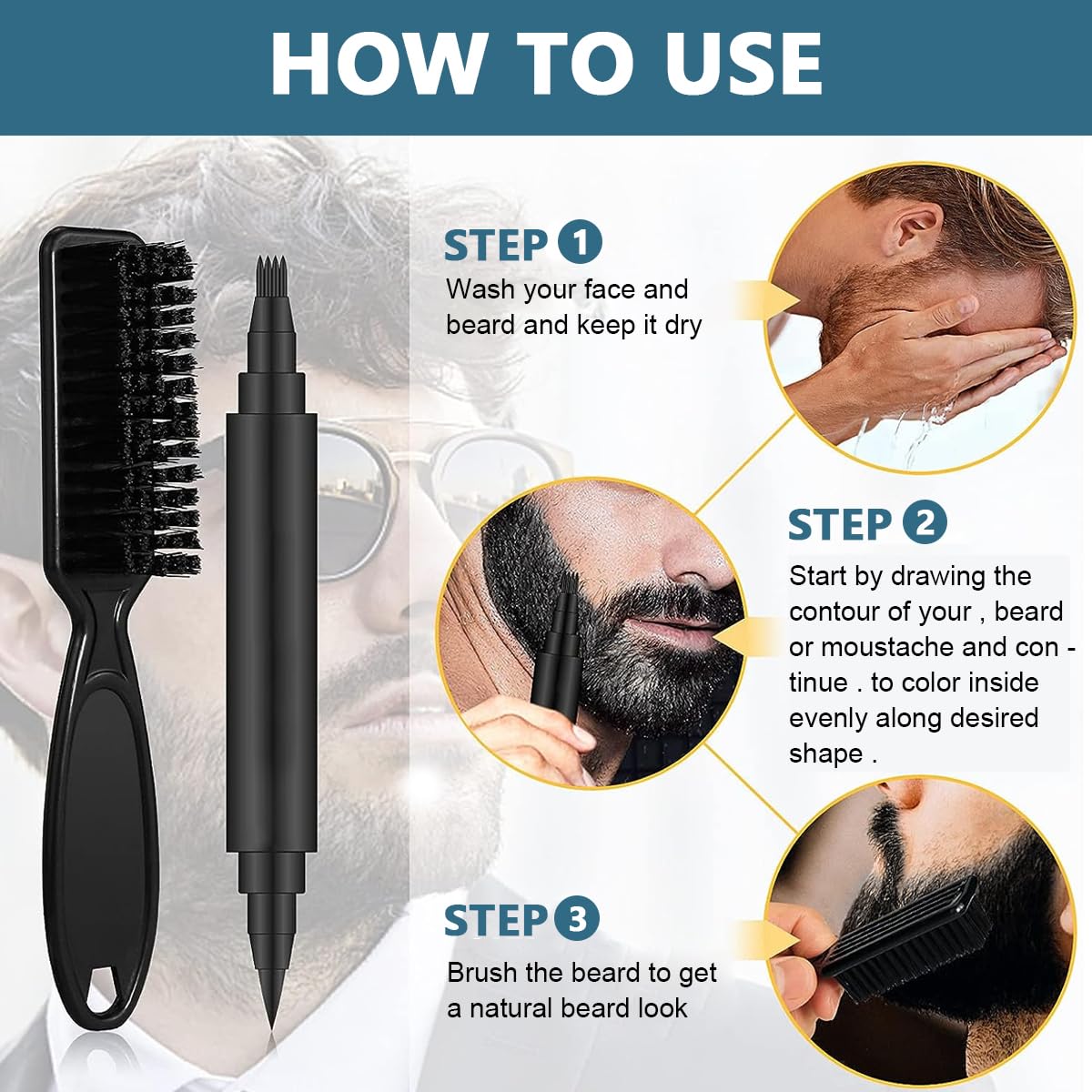 HOW TO USE

STEP 1
Wash your face and beard and keep it dry

STEP 2
Start by drawing the contour of your , beard or moustache and con - tinue . to color inside evenly along desired shape .

STEP 3
Brush the beard to get a natural beard look