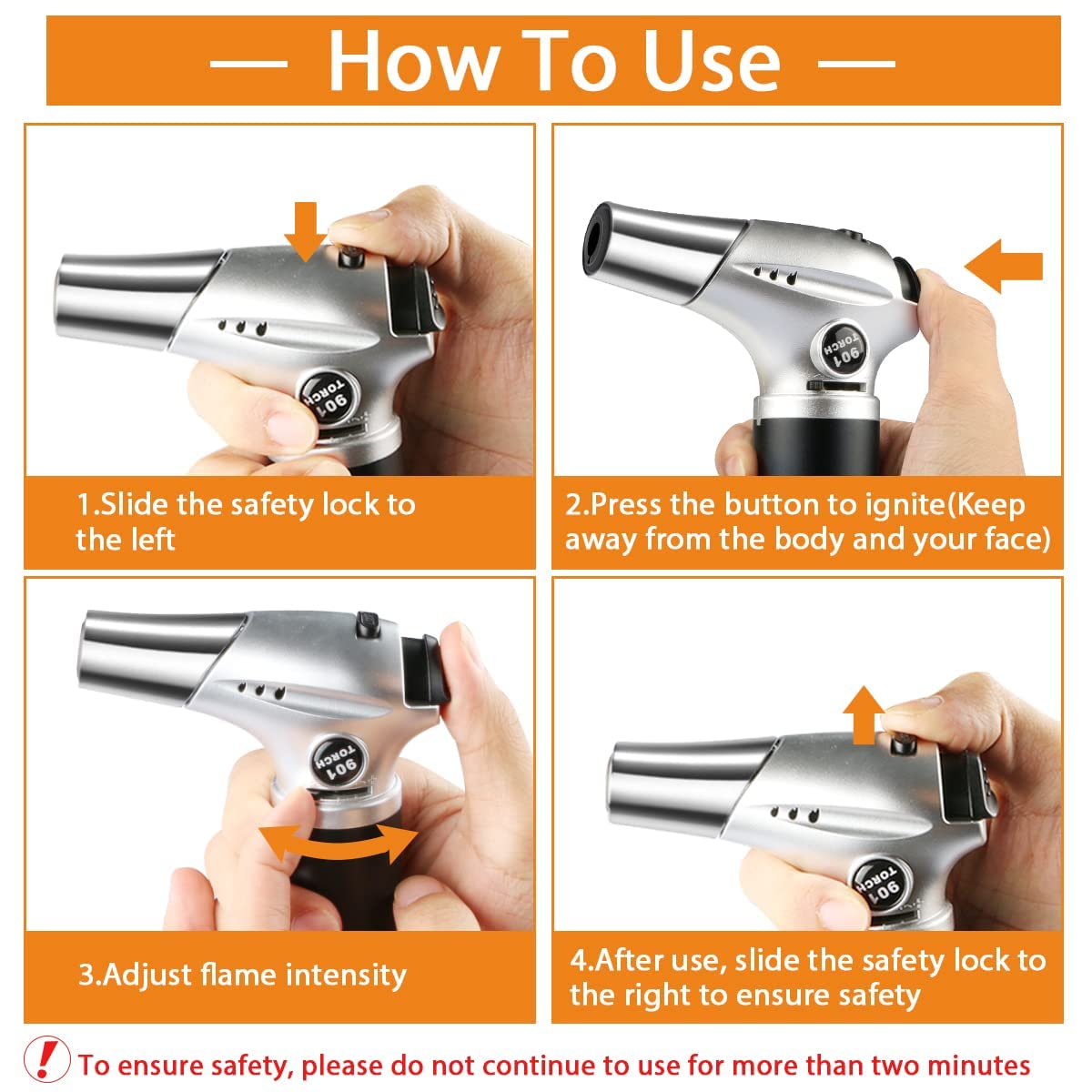 — How To Use —

901 TORCH

1.Slide the safety lock to the left

901 TORCH

2.Press the button to ignite(Keep away from the body and your face)

901 TORCH

3.Adjust flame intensity

901 TORCH

4.After use, slide the safety lock to the right to ensure safety

! To ensure safety, please do not continue to use for more than two minutes