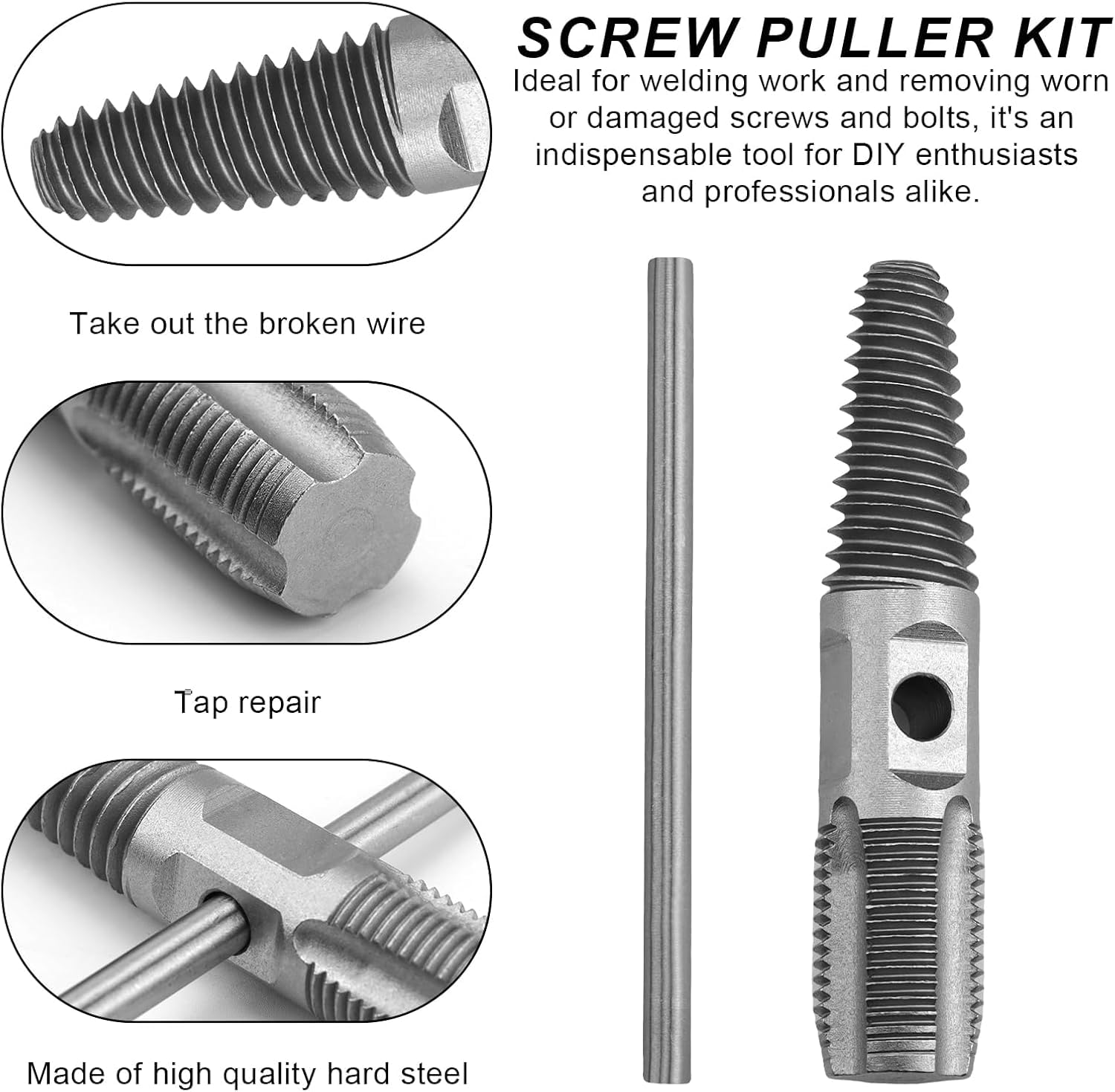 SCREW PULLER KIT

Ideal for welding work and removing worn or damaged screws and bolts, it's an indispensable tool for DIY enthusiasts and professionals alike.

Take out the broken wire

Tap repair

Made of high quality hard steel