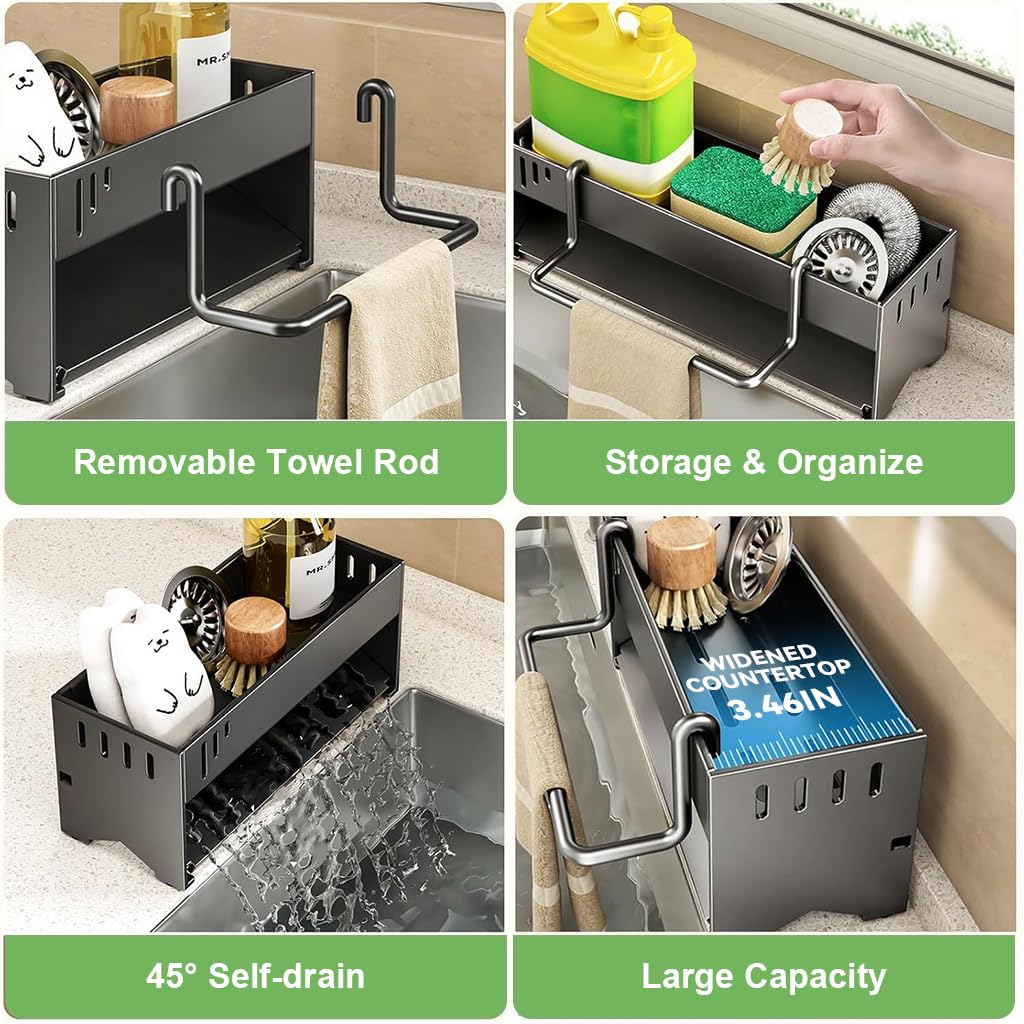 MR.S

Removable Towel Rod

Storage & Organize

MR.S

45° Self-drain

WIDENED COUNTERTOP 3.46IN

Large Capacity