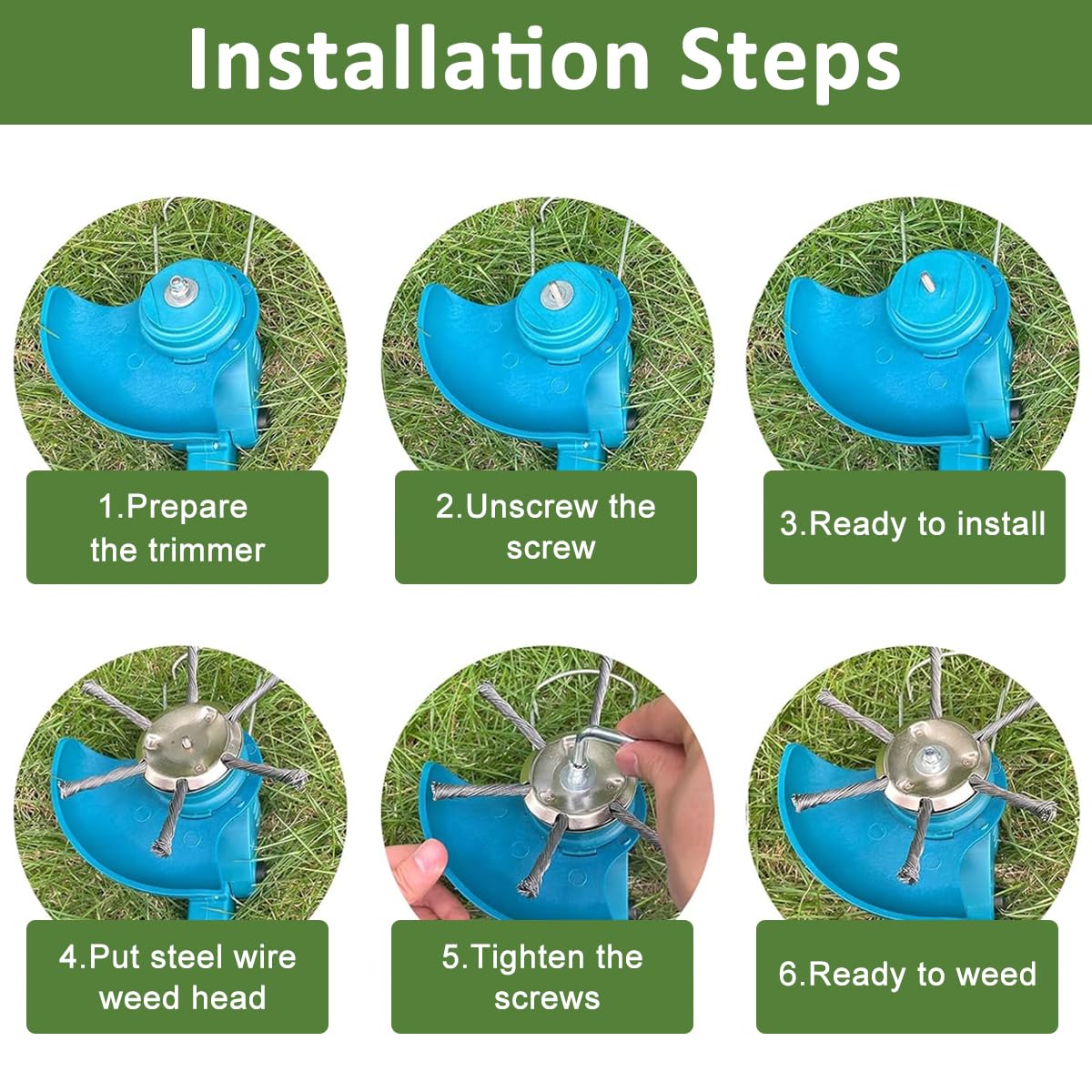 Installation Steps

1.Prepare the trimmer

2.Unscrew the screw

3.Ready to install

4.Put steel wire weed head

5.Tighten the screws

6.Ready to weed