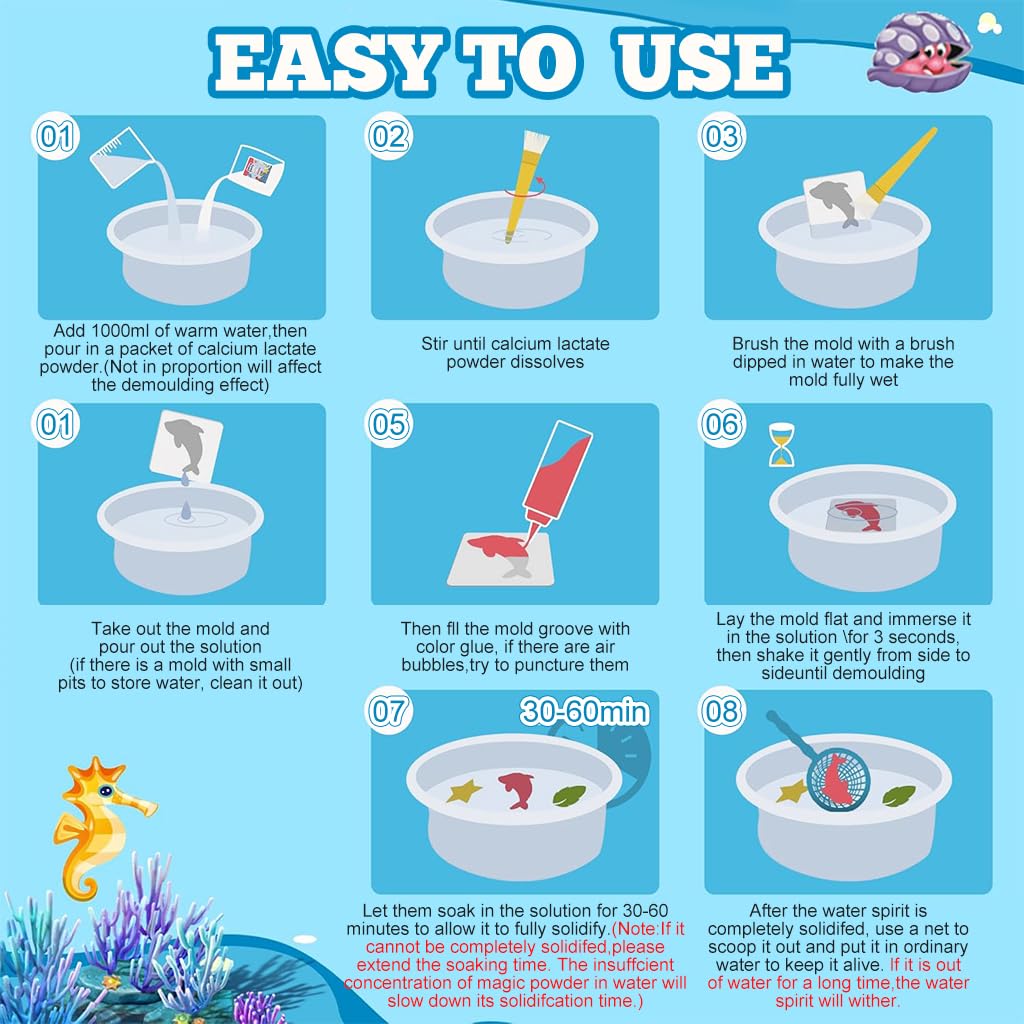 EASY TO USE

01

Add 1000ml of warm water,then pour in a packet of calcium lactate powder.(Not in proportion will affect the demoulding effect)

02

Stir until calcium lactate powder dissolves

03

Brush the mold with a brush dipped in water to make the mold fully wet

01

Take out the mold and pour out the solution (if there is a mold with small pits to store water, clean it out)

05

Then fll the mold groove with color glue, if there are air bubbles,try to puncture them

06

Lay the mold flat and immerse it in the solution \for 3 seconds, then shake it gently from side to sideuntil demoulding

07

30-60min

Let them soak in the solution for 30-60 minutes to allow it to fully solidify.(Note:If it cannot be completely solidifed,please extend the soaking time. The insuffcient concentration of magic powder in water will slow down its solidifcation time.)

08

After the water spirit is completely solidifed, use a net to scoop it out and put it in ordinary water to keep it alive. If it is out of water for a long time,the water spirit will wither.