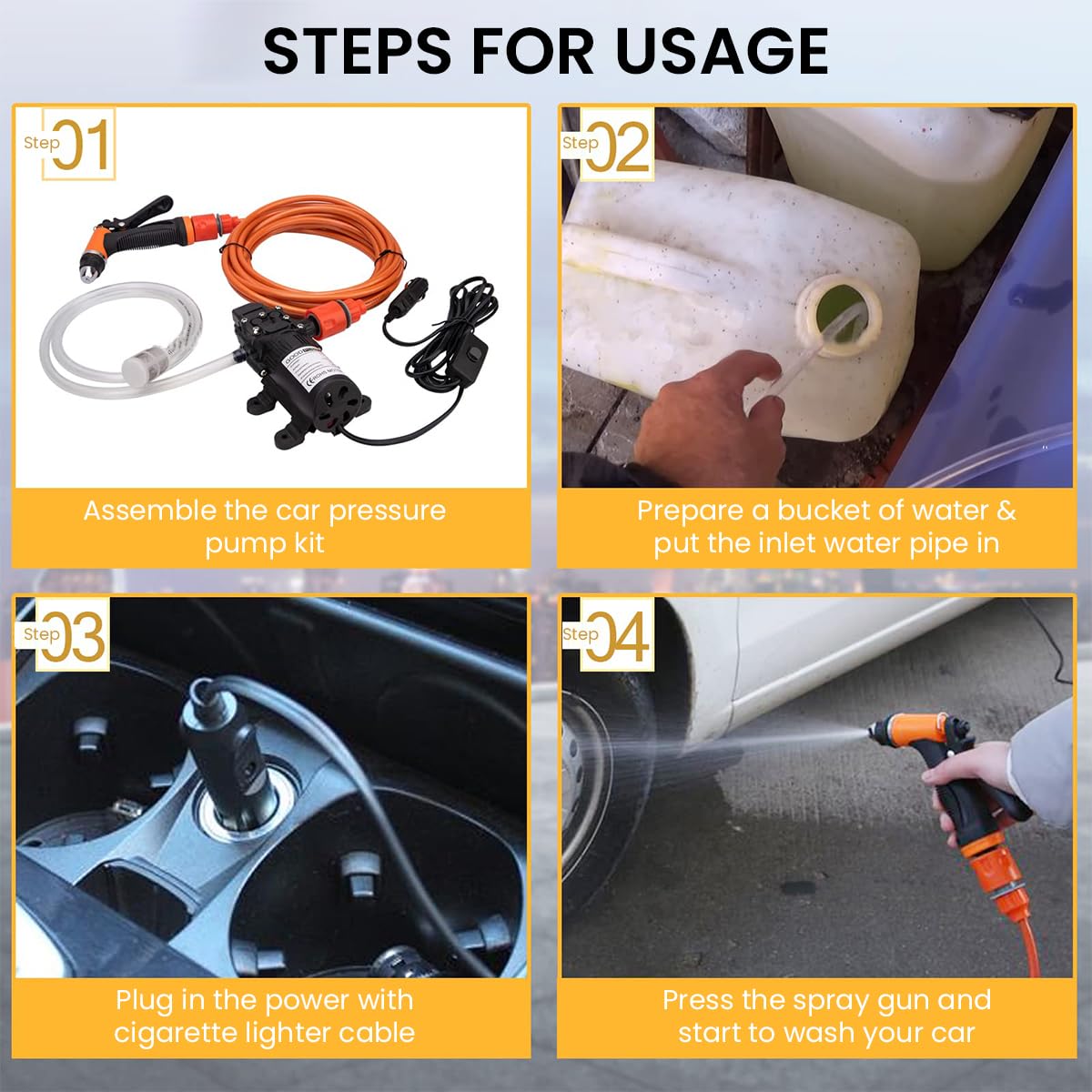 STEPS FOR USAGE

Step 01

Assemble the car pressure pump kit

Step 02

Prepare a bucket of water & put the inlet water pipe in

Step 03

Plug in the power with cigarette lighter cable

Step 04

Press the spray gun and start to wash your car