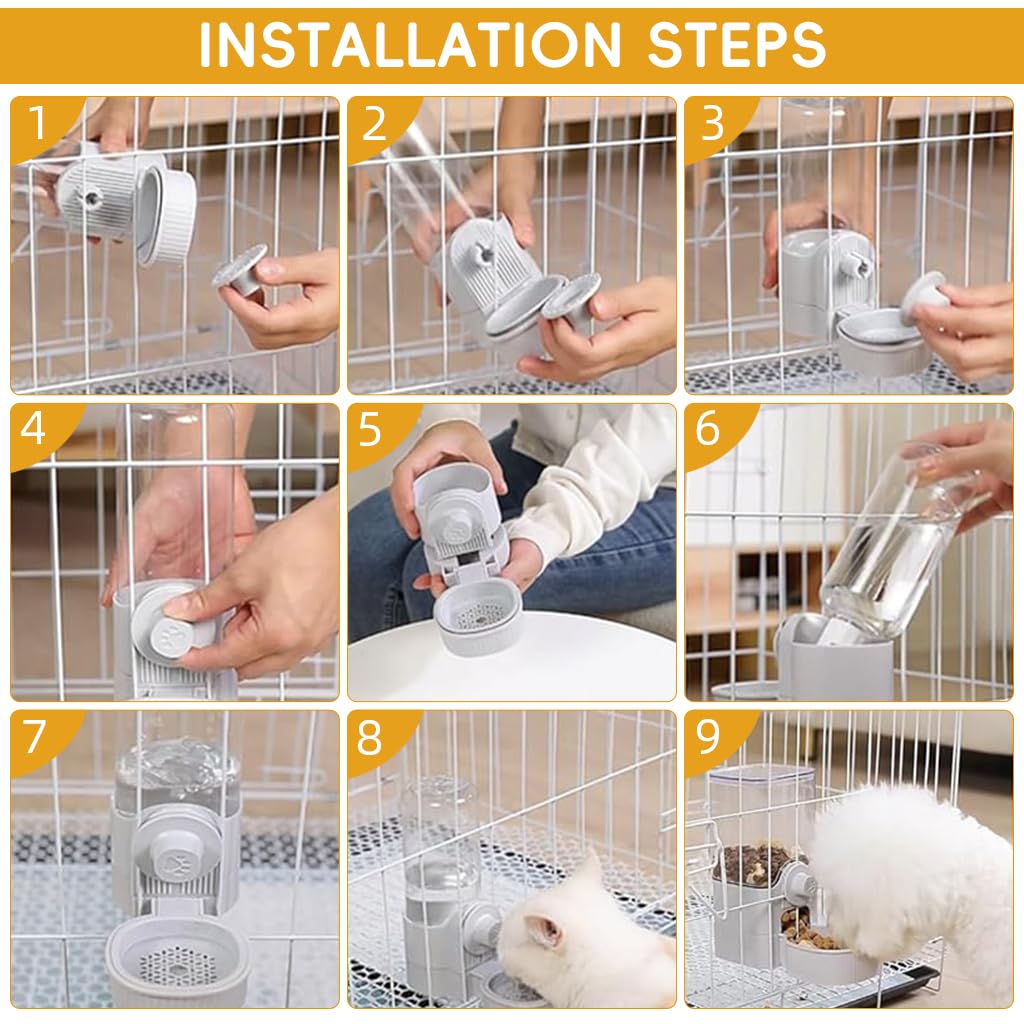 INSTALLATION STEPS

1

2

3

4

5

6

7

8

9