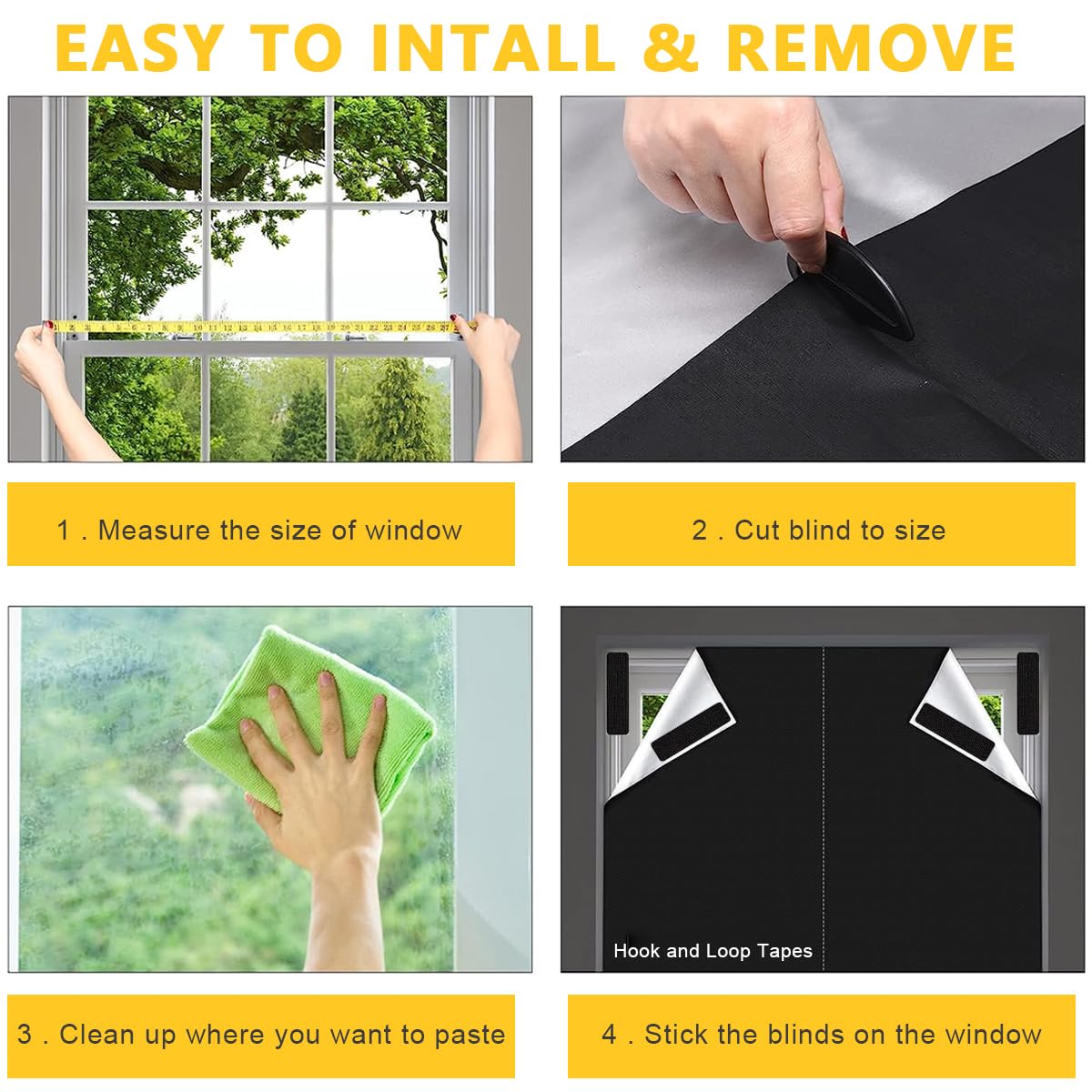 EASY TO INTALL & REMOVE

1 . Measure the size of window

2 . Cut blind to size

Hook and Loop Tapes

3 . Clean up where you want to paste

4 . Stick the blinds on the window