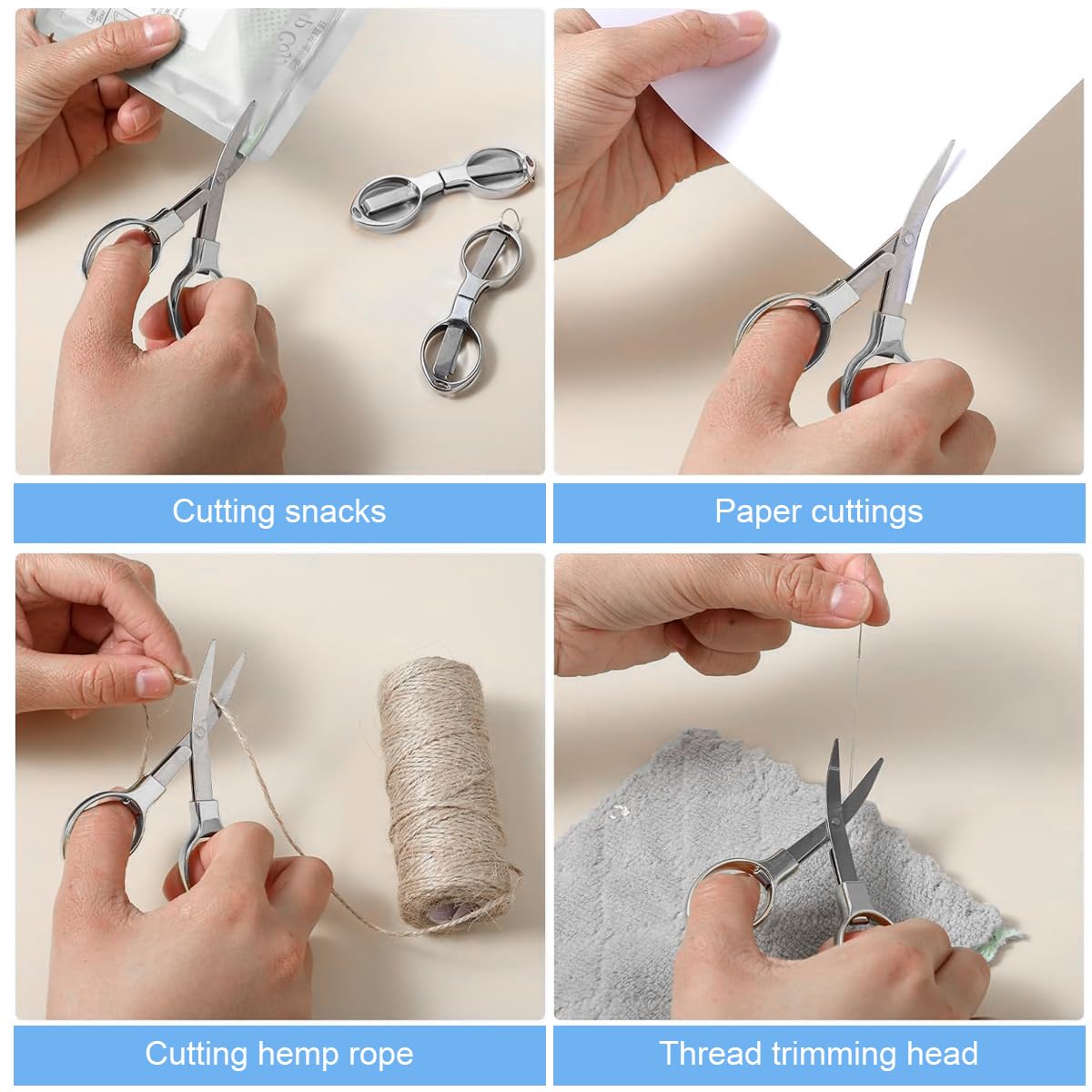 Cutting snacks

Paper cuttings

Cutting hemp rope

Thread trimming head