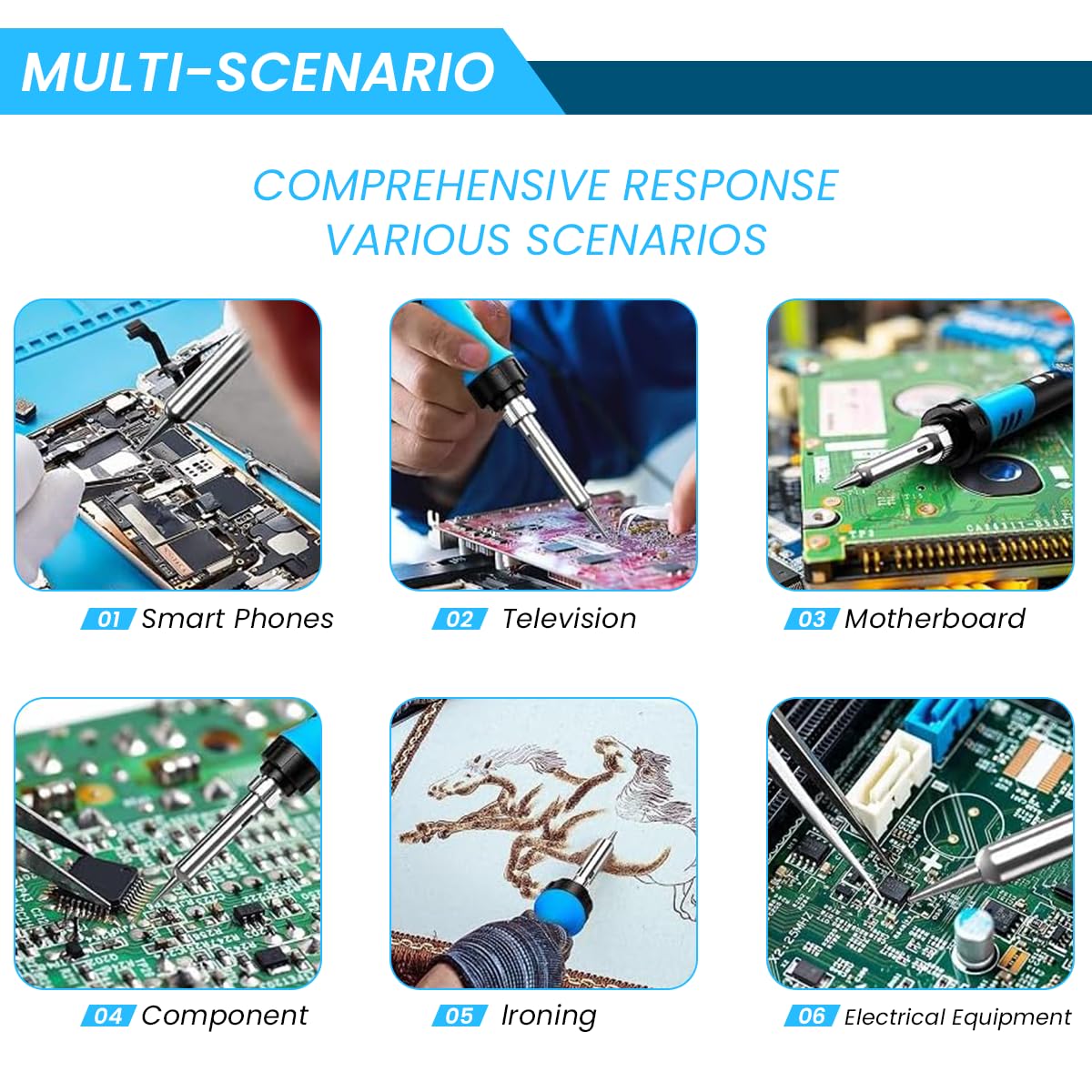 MULTI-SCENARIO

COMPREHENSIVE RESPONSE
VARIOUS SCENARIOS

01 Smart Phones

02 Television

03 Motherboard

04 Component

05 Ironing

06 Electrical Equipment