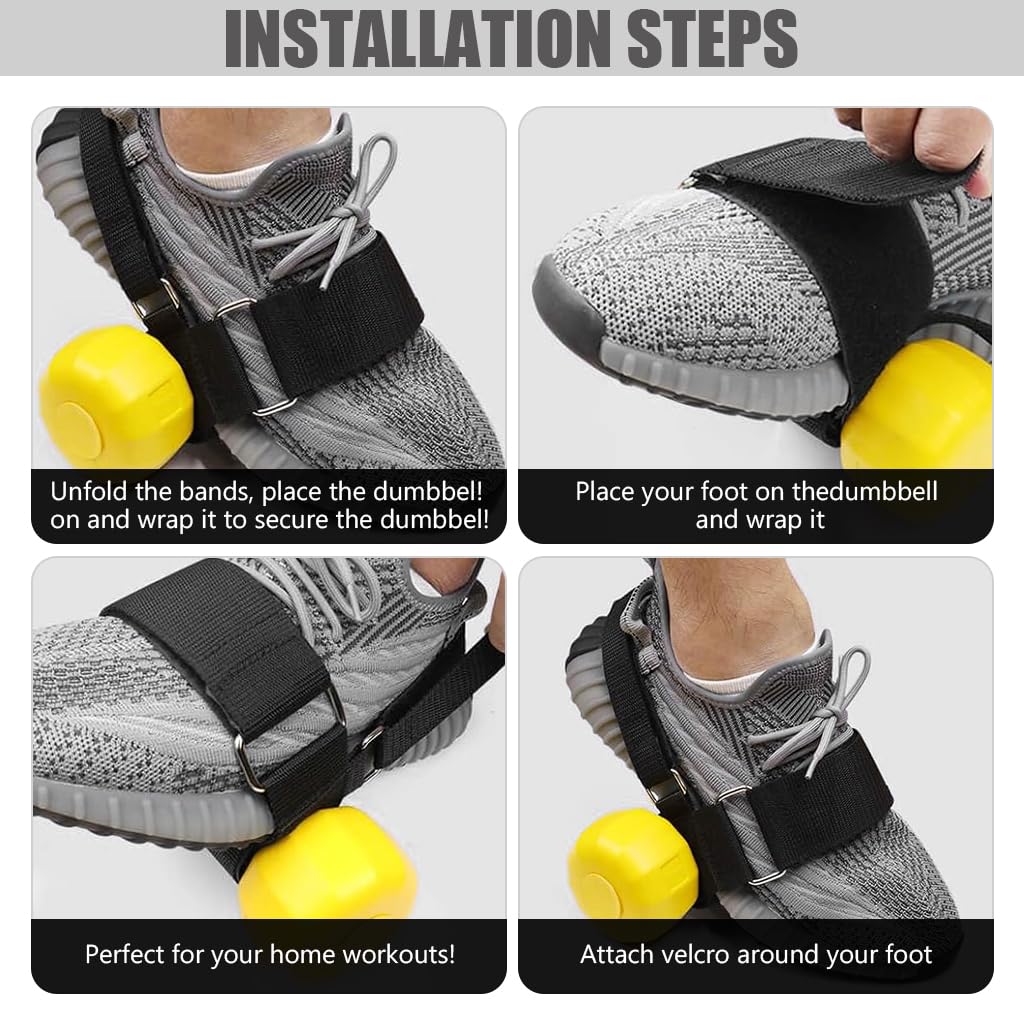 INSTALLATION STEPS

Unfold the bands, place the dumbbel! on and wrap it to secure the dumbbel!

Place your foot on thedumbbell and wrap it

Perfect for your home workouts!

Attach velcro around your foot