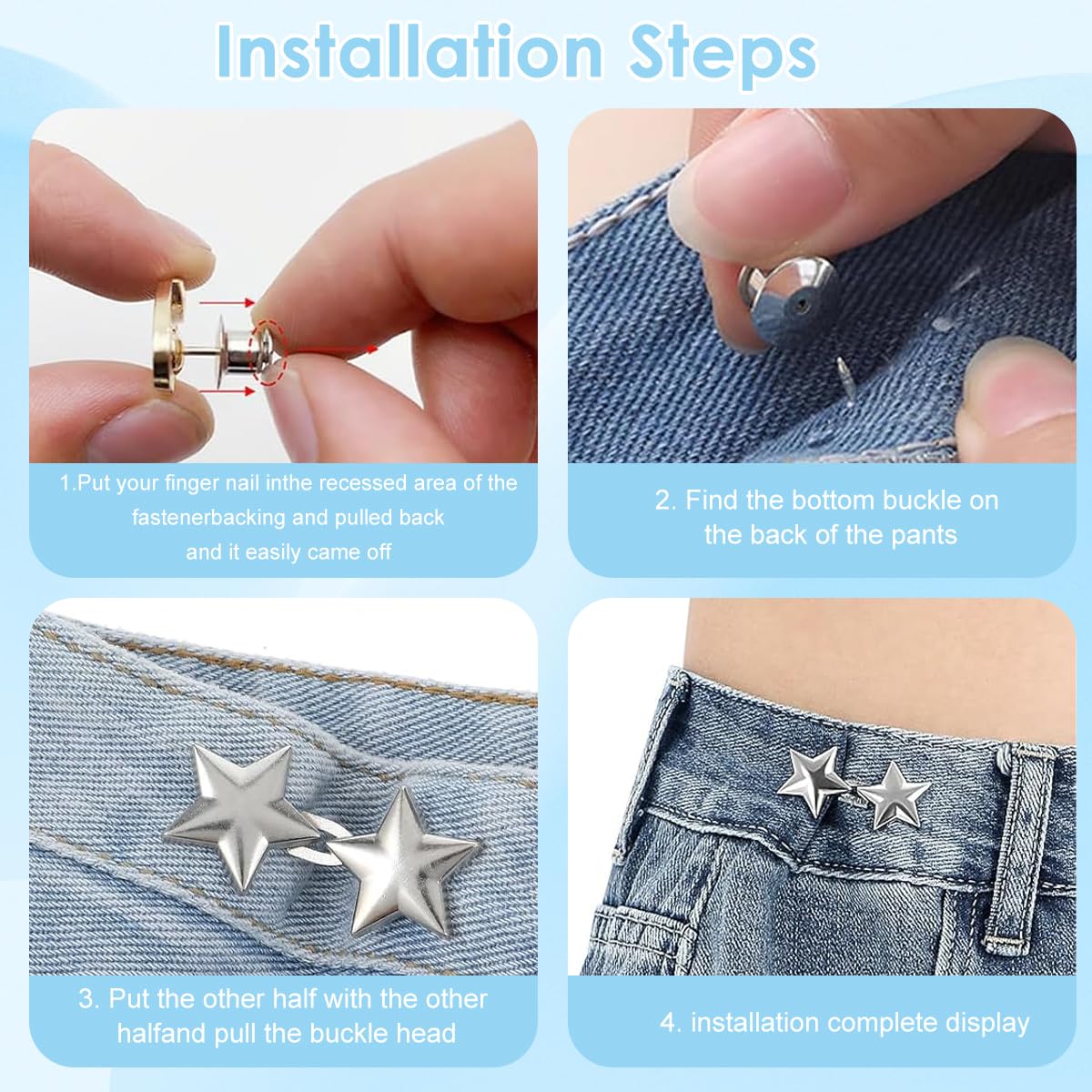 Installation Steps

1.Put your finger nail inthe recessed area of the fastenerbacking and pulled back and it easily came off

2. Find the bottom buckle on the back of the pants

3. Put the other half with the other halfand pull the buckle head

4. installation complete display