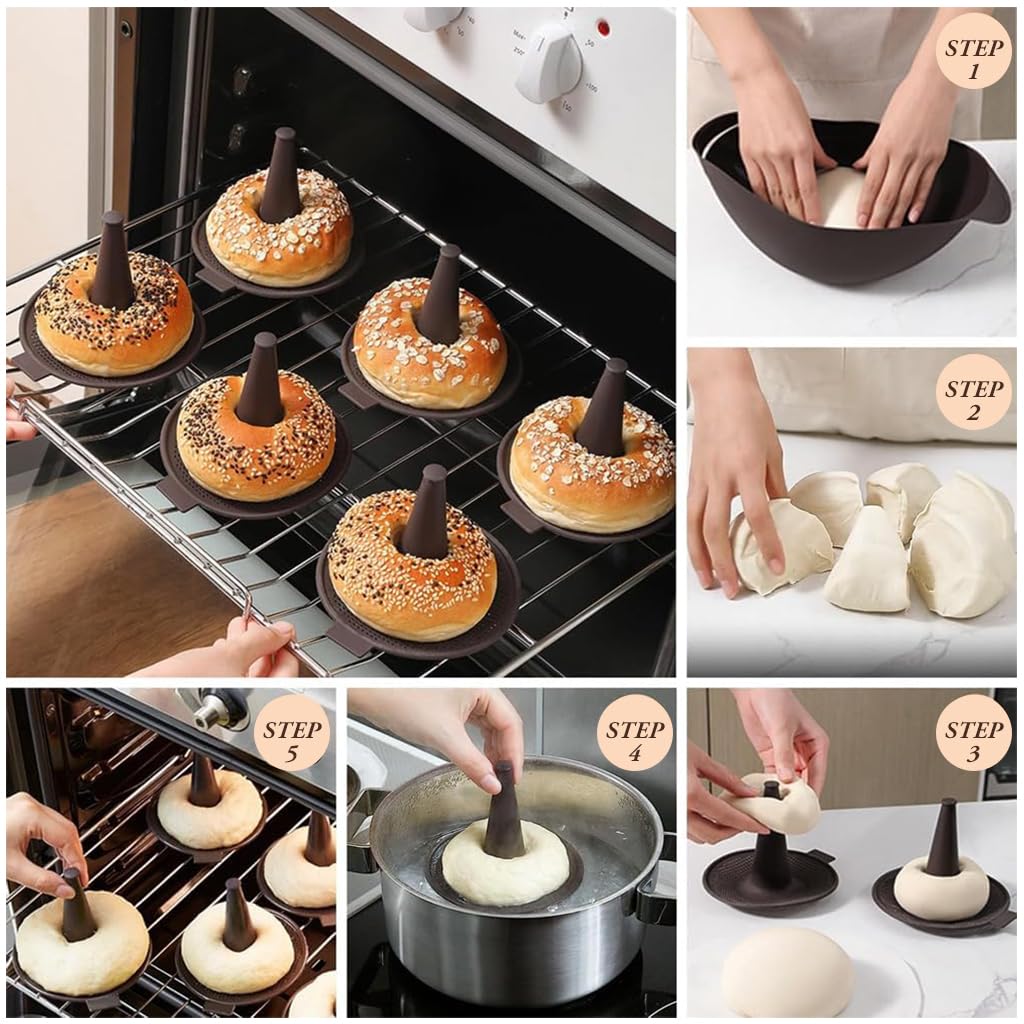 STEP 1

STEP 2

STEP 5

STEP 4

STEP 3