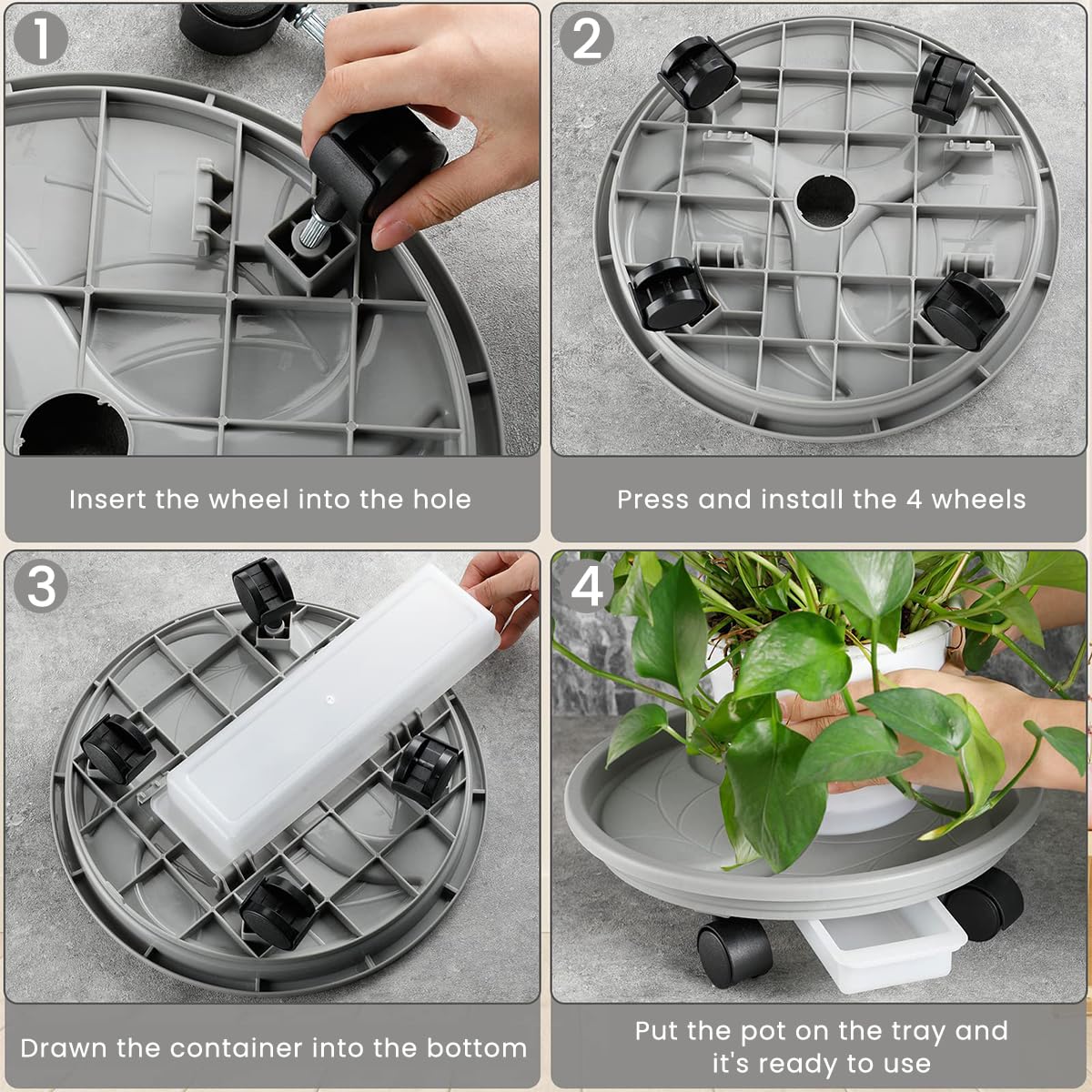 1

Insert the wheel into the hole

2

Press and install the 4 wheels

3

Drawn the container into the bottom

4

Put the pot on the tray and it's ready to use