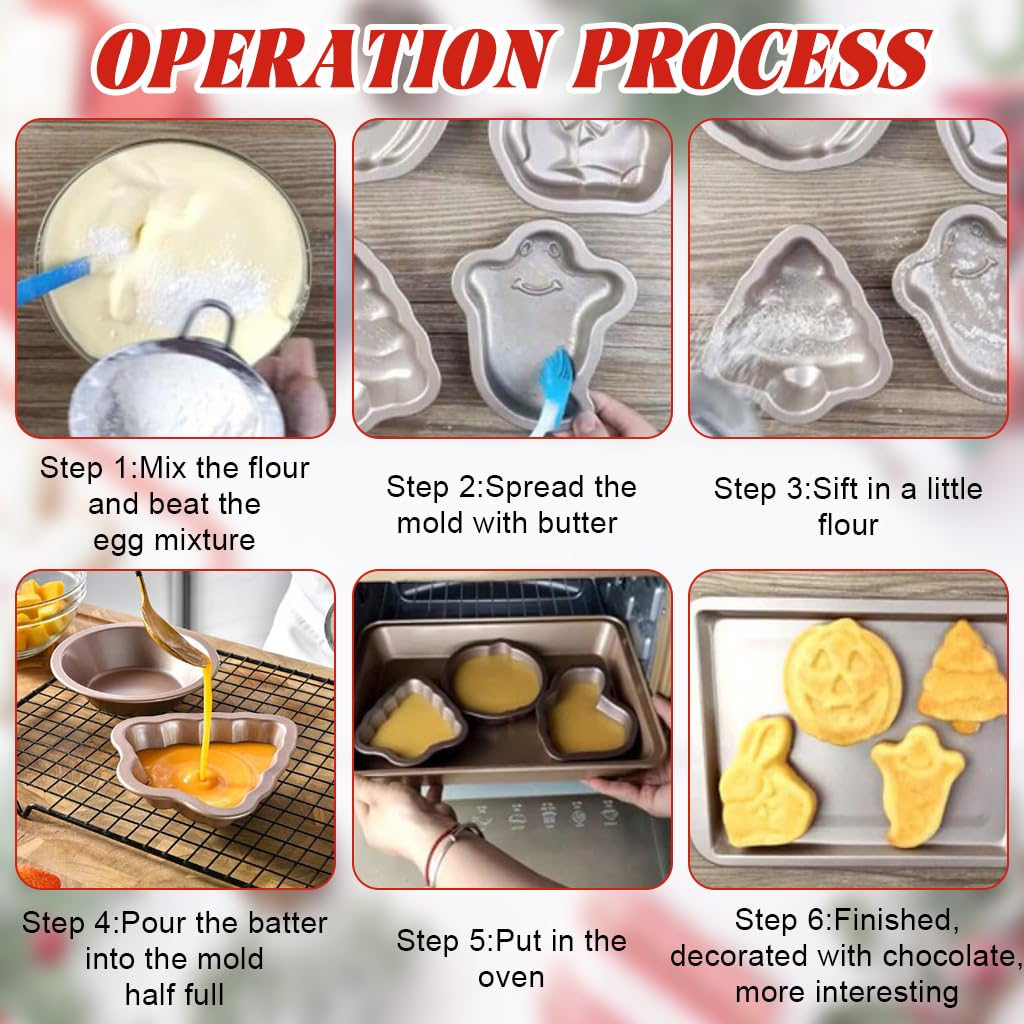 OPERATION PROCESS

Step 1:Mix the flour and beat the egg mixture

Step 2:Spread the mold with butter

Step 3:Sift in a little flour

Step 4:Pour the batter into the mold half full

Step 5:Put in the oven

Step 6:Finished, decorated with chocolate, more interesting