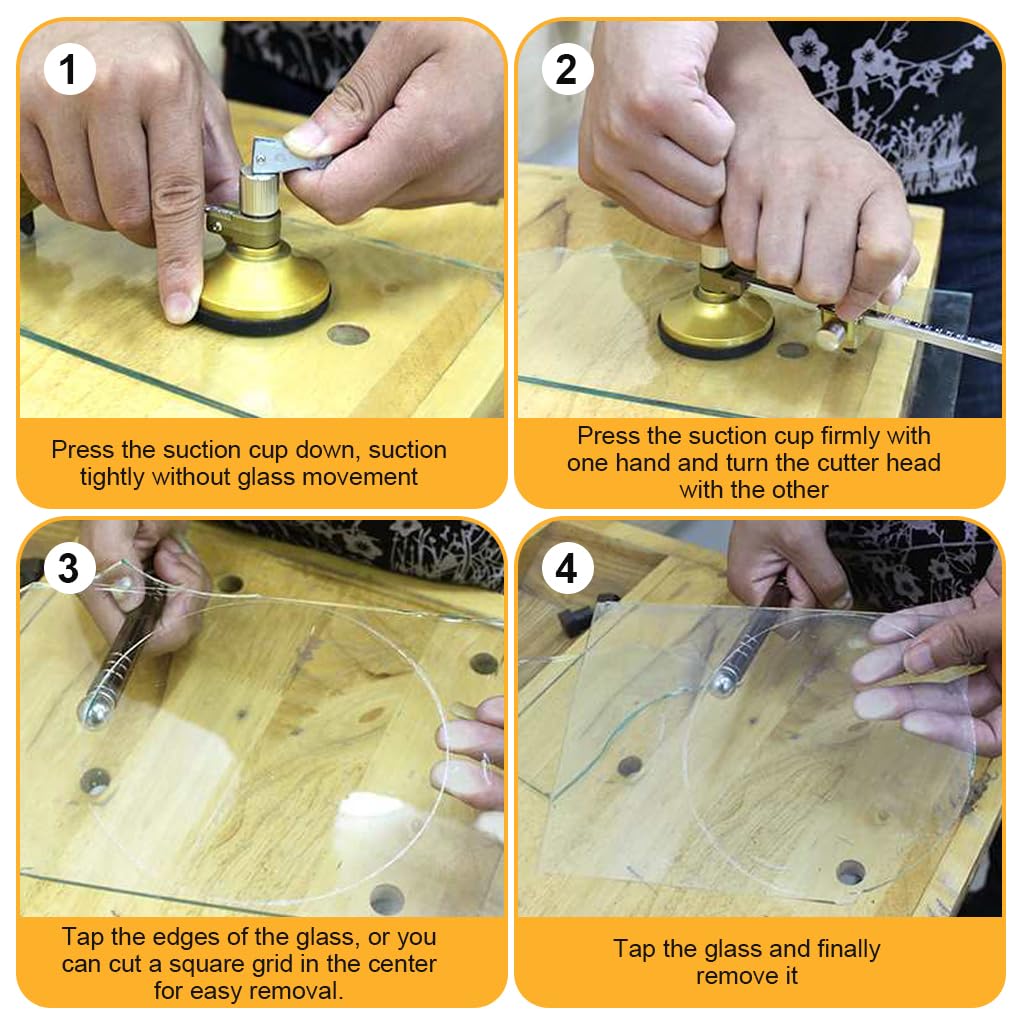 1

Press the suction cup down, suction tightly without glass movement

2

Press the suction cup firmly with one hand and turn the cutter head with the other

3

Tap the edges of the glass, or you can cut a square grid in the center for easy removal.

4

Tap the glass and finally remove it