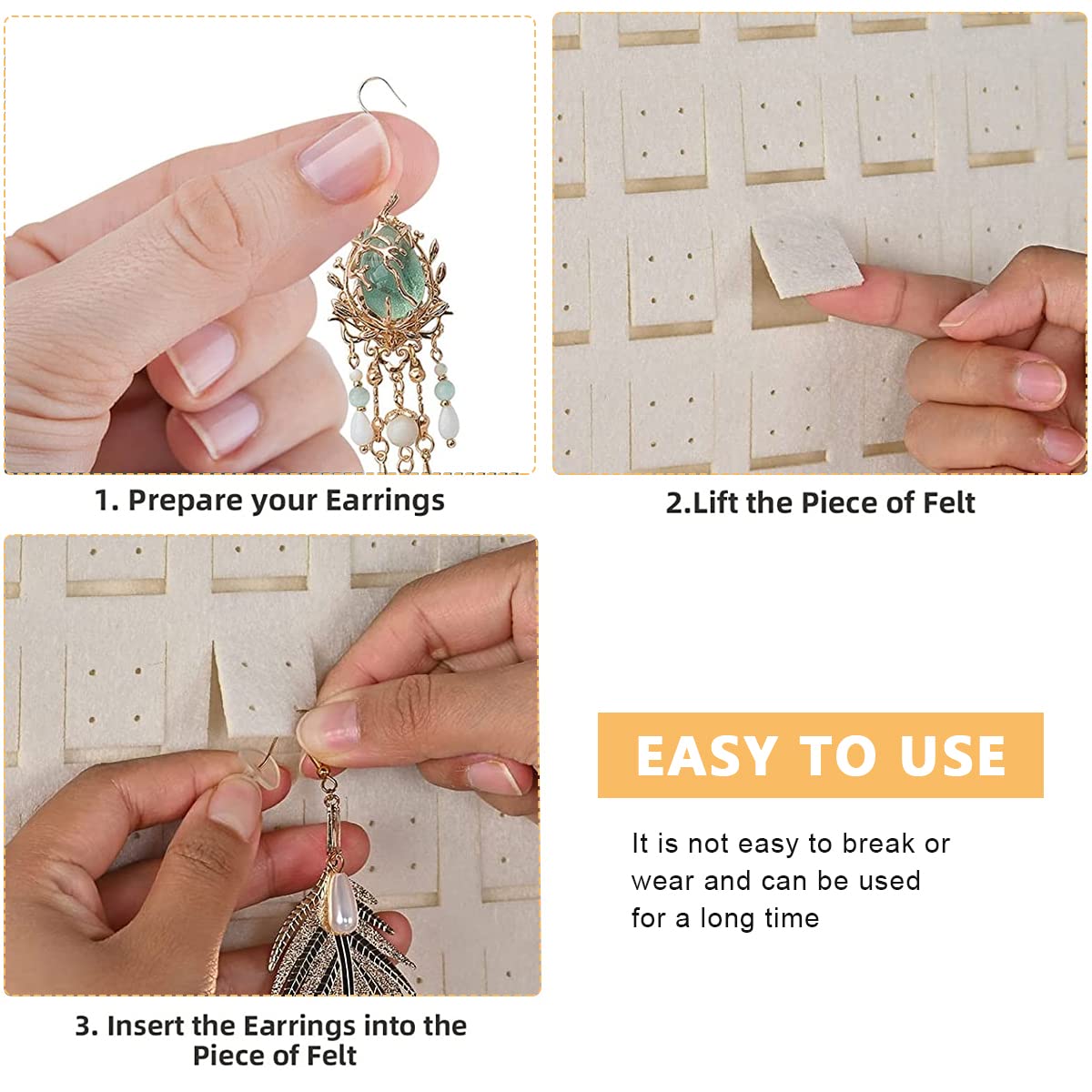 1. Prepare your Earrings

2.Lift the Piece of Felt

3. Insert the Earrings into the Piece of Felt

EASY TO USE

It is not easy to break or wear and can be used for a long time