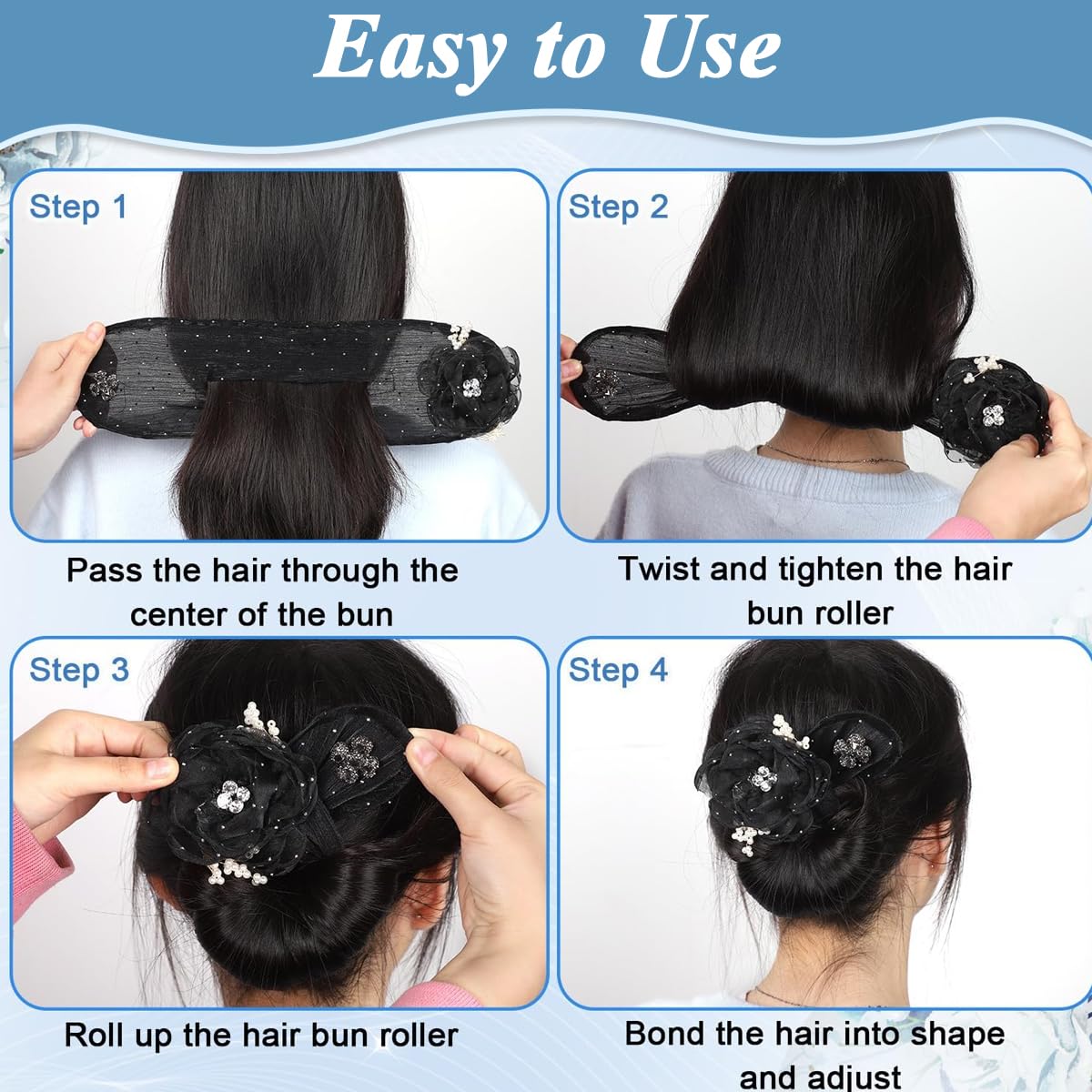 Easy to Use

Step 1

Pass the hair through the center of the bun

Step 2

Twist and tighten the hair bun roller

Step 3

Roll up the hair bun roller

Step 4

Bond the hair into shape and adjust