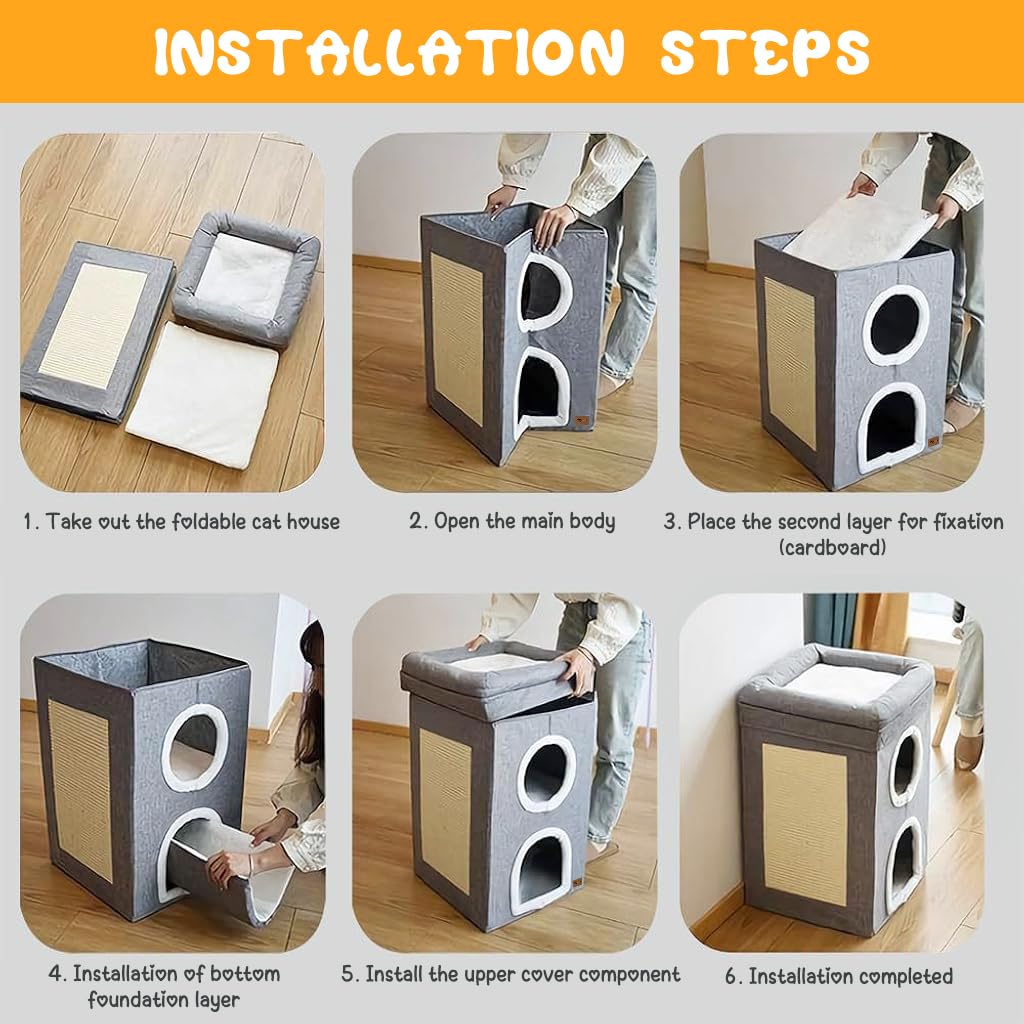 INSTALLATION STEPS

1. Take out the foldable cat house

2. Open the main body

3. Place the second layer for fixation (cardboard)

4. Installation of bottom foundation layer

5. Install the upper cover component

6. Installation completed